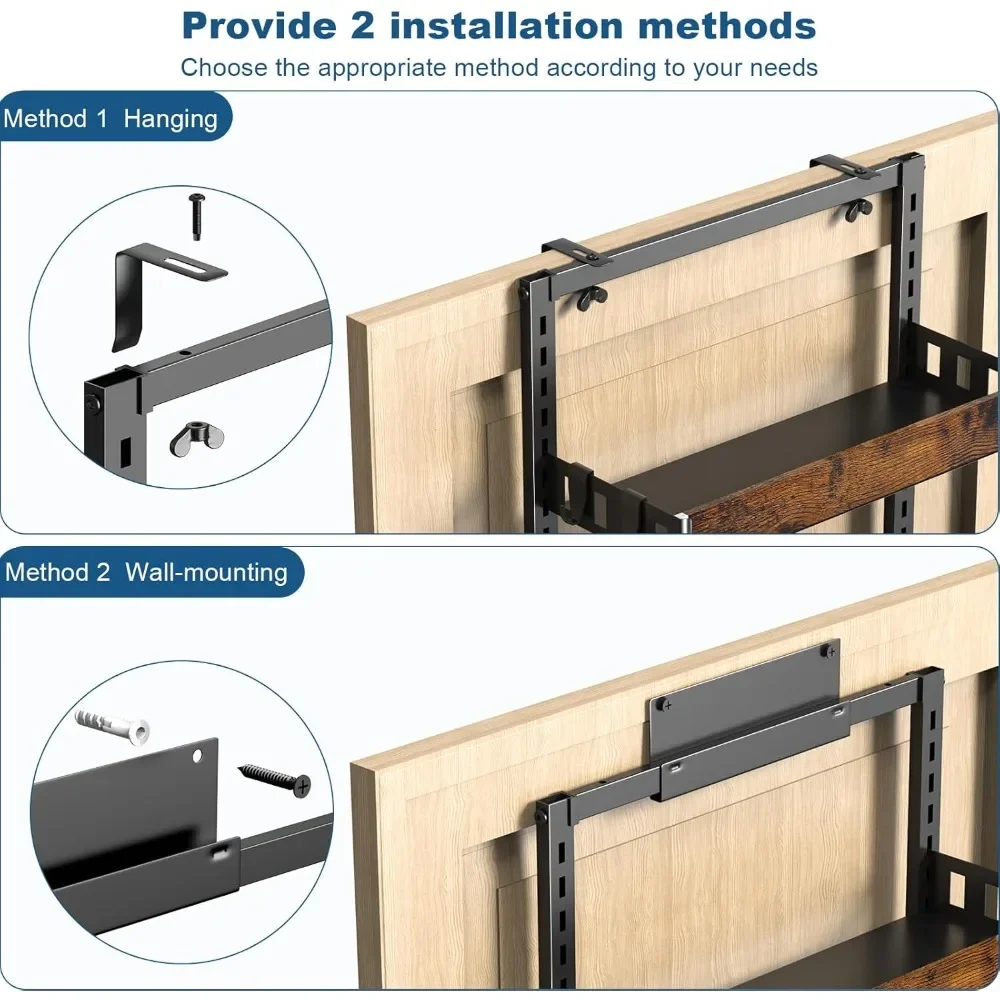 Provide 2 installation methods
Choose the appropriate method according to your needs

Method 1 Hanging

Method 2 Wall-mounting