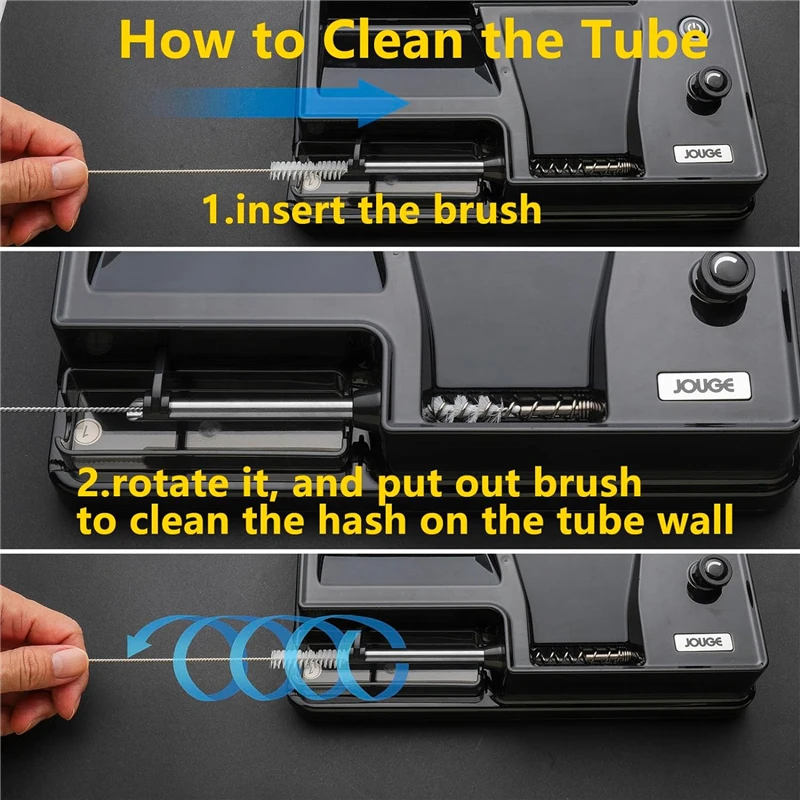 How to Clean the Tube

JOUGE

1.insert the brush

JOUGE

2.rotate it, and put out brush to clean the hash on the tube wall

JOUGE