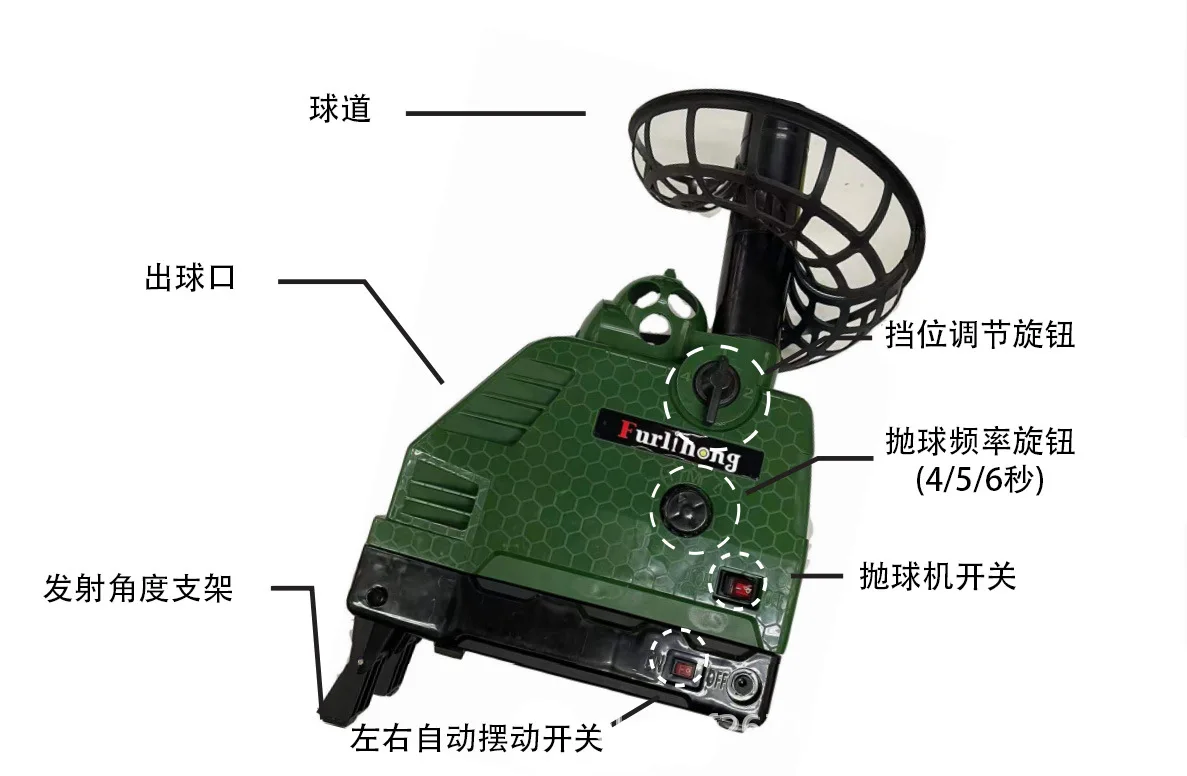 球道

出球口

挡位调节旋钮

Furlihong

抛球频率旋钮
(4/5/6秒)

抛球机开关

发射角度支架

OFF

左右自动摆动开关