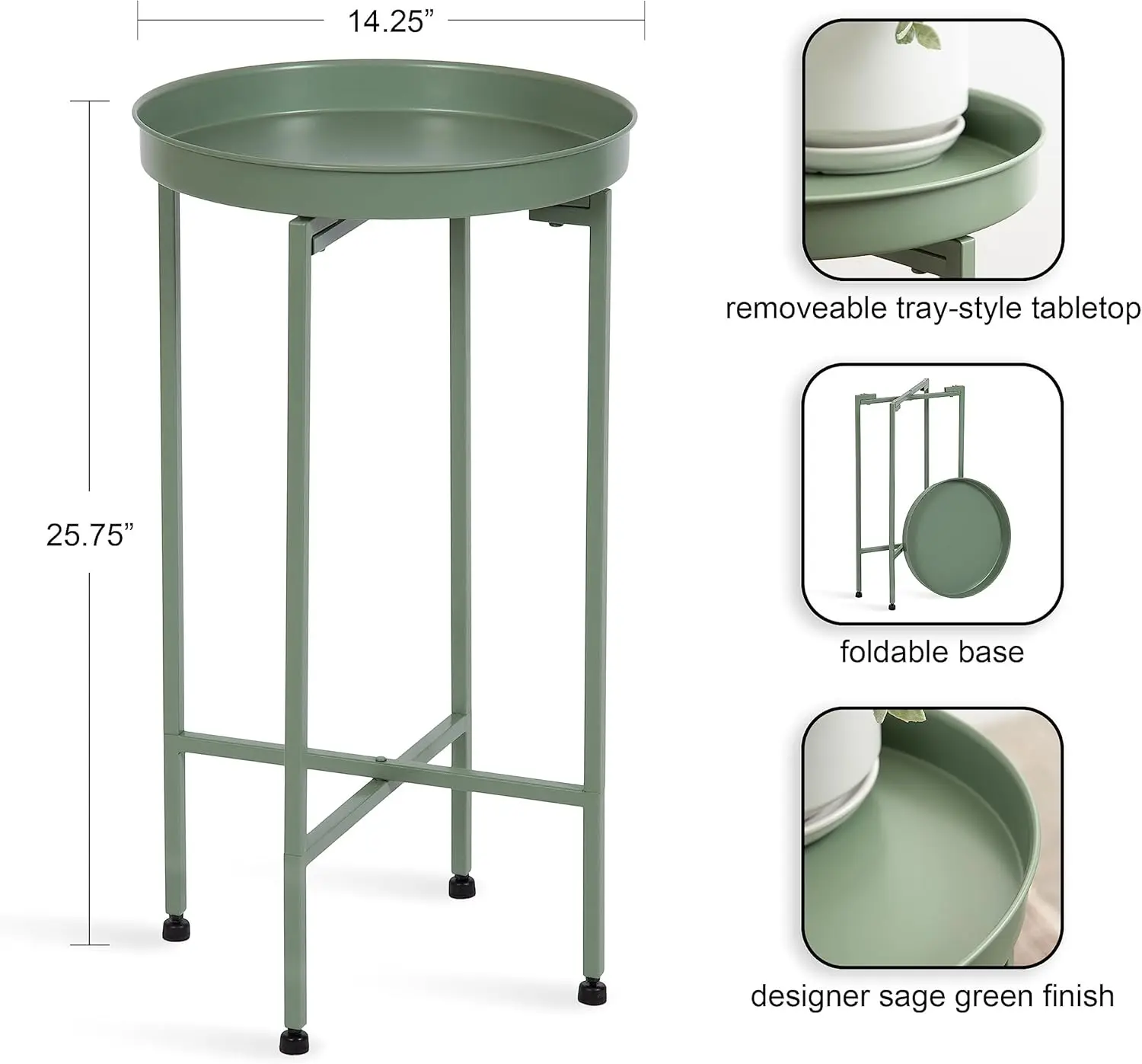 14.25”

25.75”

removeable tray-style tabletop

foldable base

designer sage green finish