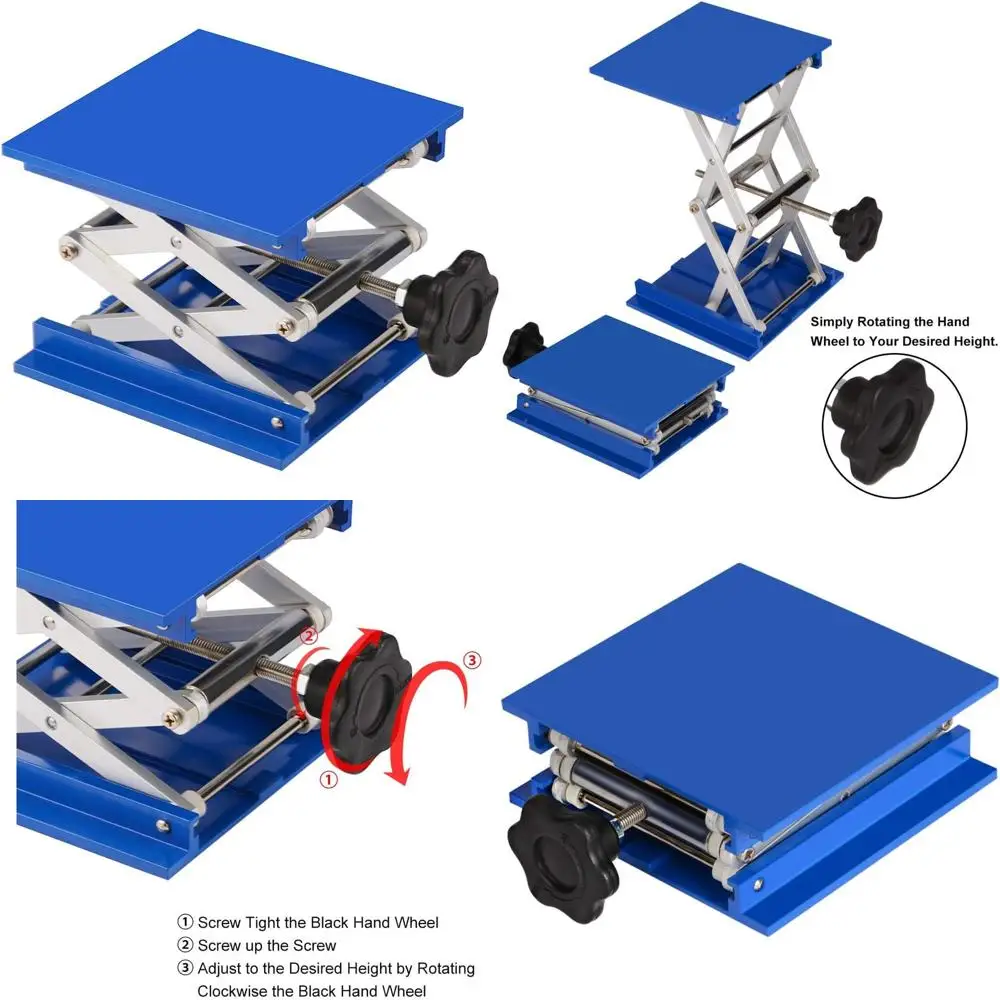 Simply Rotating the Hand Wheel to Your Desired Height.

②

③

①

① Screw Tight the Black Hand Wheel
② Screw up the Screw
③ Adjust to the Desired Height by Rotating Clockwise the Black Hand Wheel