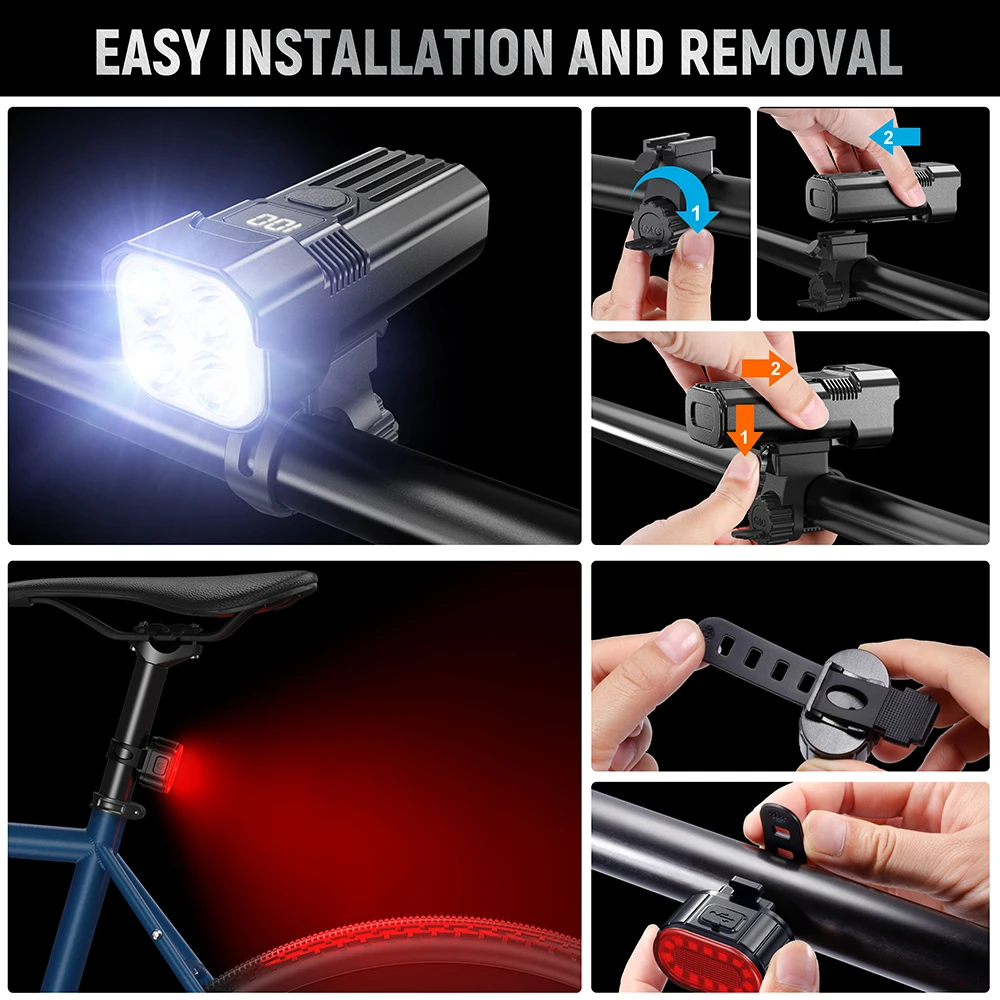 EASY INSTALLATION AND REMOVAL

100

1

2

2

1