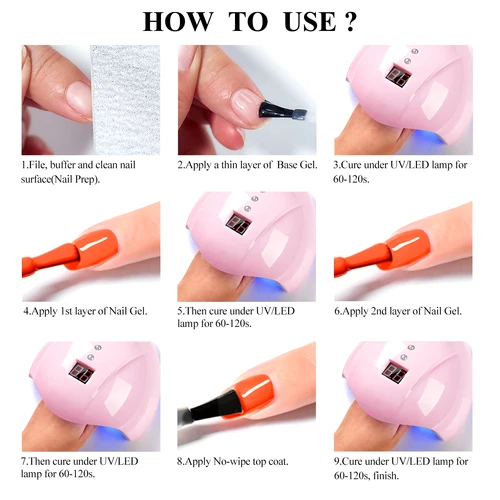 HOW TO USE ?

1.File, buffer and clean nail surface(Nail Prep).

2.Apply a thin layer of Base Gel.

3.Cure under UV/LED lamp for 60-120s.

4.Apply 1st layer of Nail Gel.

5.Then cure under UV/LED lamp for 60-120s.

6.Apply 2nd layer of Nail Gel.

7.Then cure under UV/LED lamp for 60-120s.

8.Apply No-wipe top coat.

9.Cure under UV/LED lamp for 60-120s, finish.