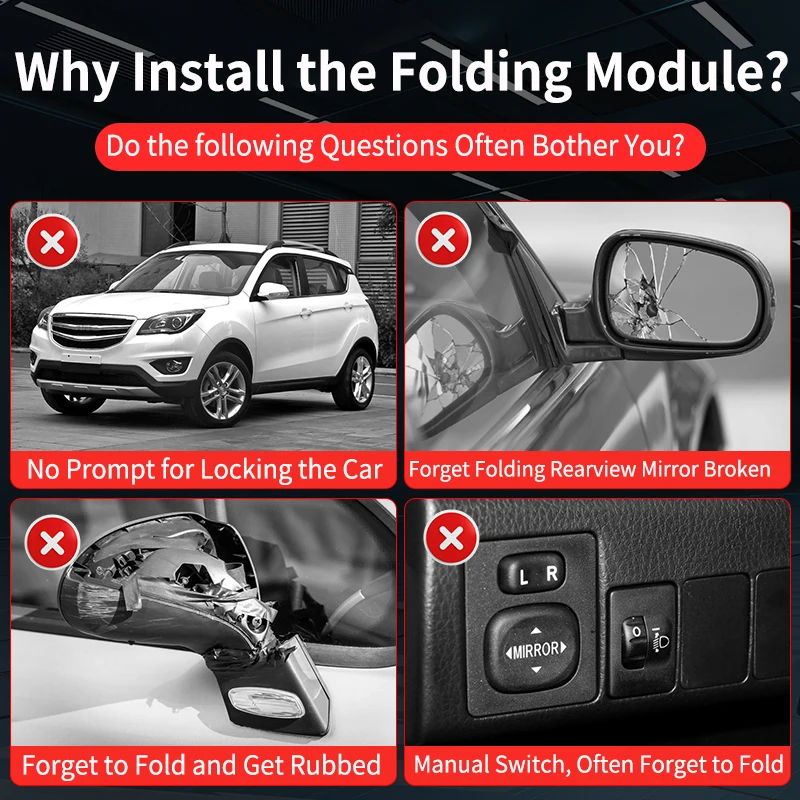 Why Install the Folding Module?

Do the following Questions Often Bother You?

No Prompt for Locking the Car

Forget Folding Rearview Mirror Broken

Forget to Fold and Get Rubbed

L R

MIRROR

0

Manual Switch, Often Forget to Fold