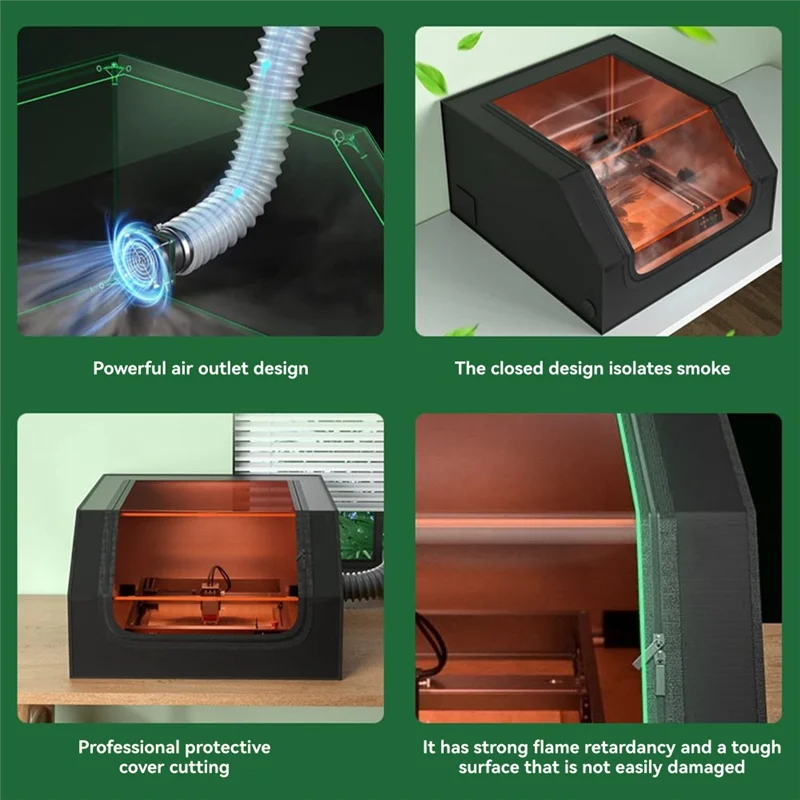 Powerful air outlet design

The closed design isolates smoke

Professional protective cover cutting

It has strong flame retardancy and a tough surface that is not easily damaged