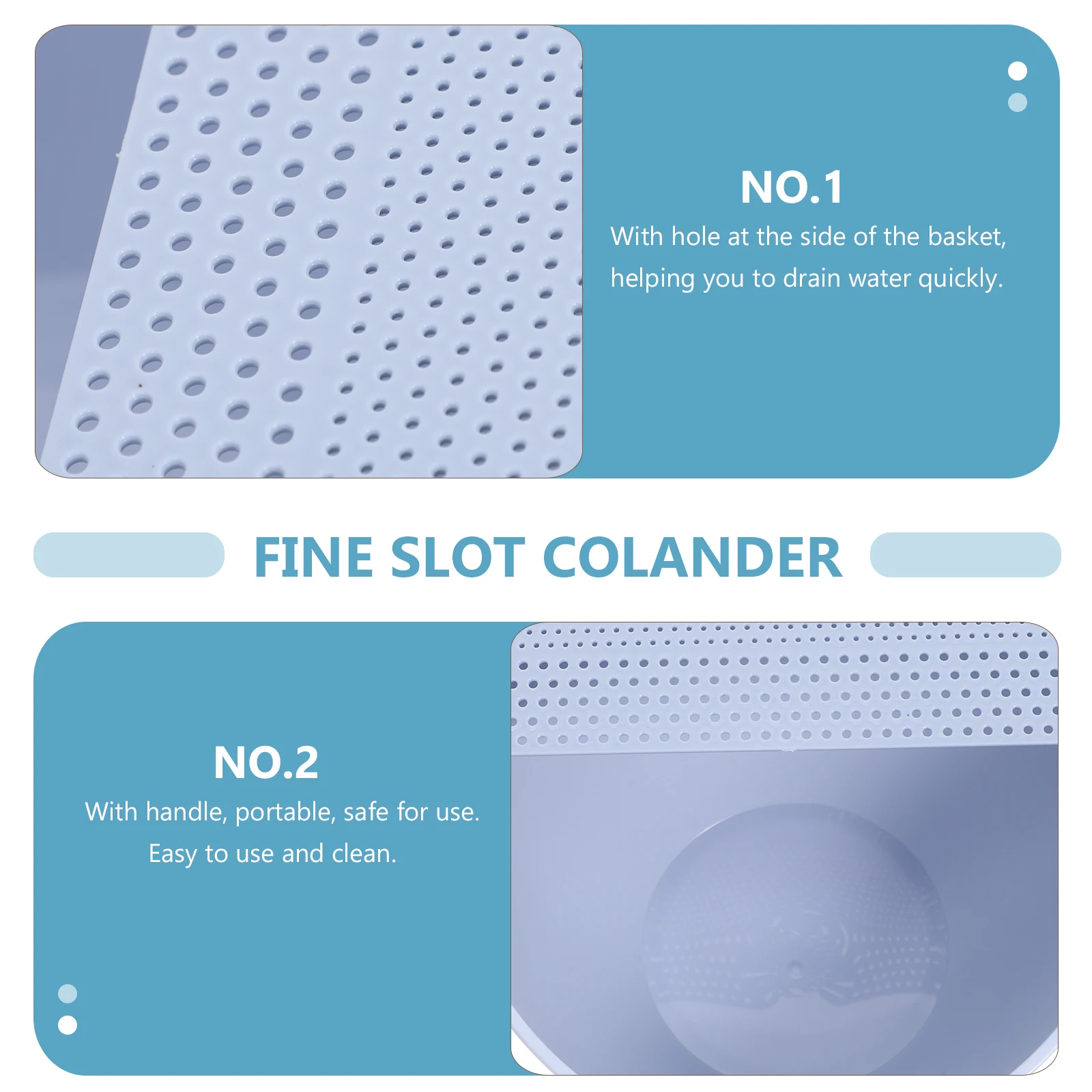 NO.1
With hole at the side of the basket, helping you to drain water quickly.

FINE SLOT COLANDER

NO.2
With handle, portable, safe for use. Easy to use and clean.