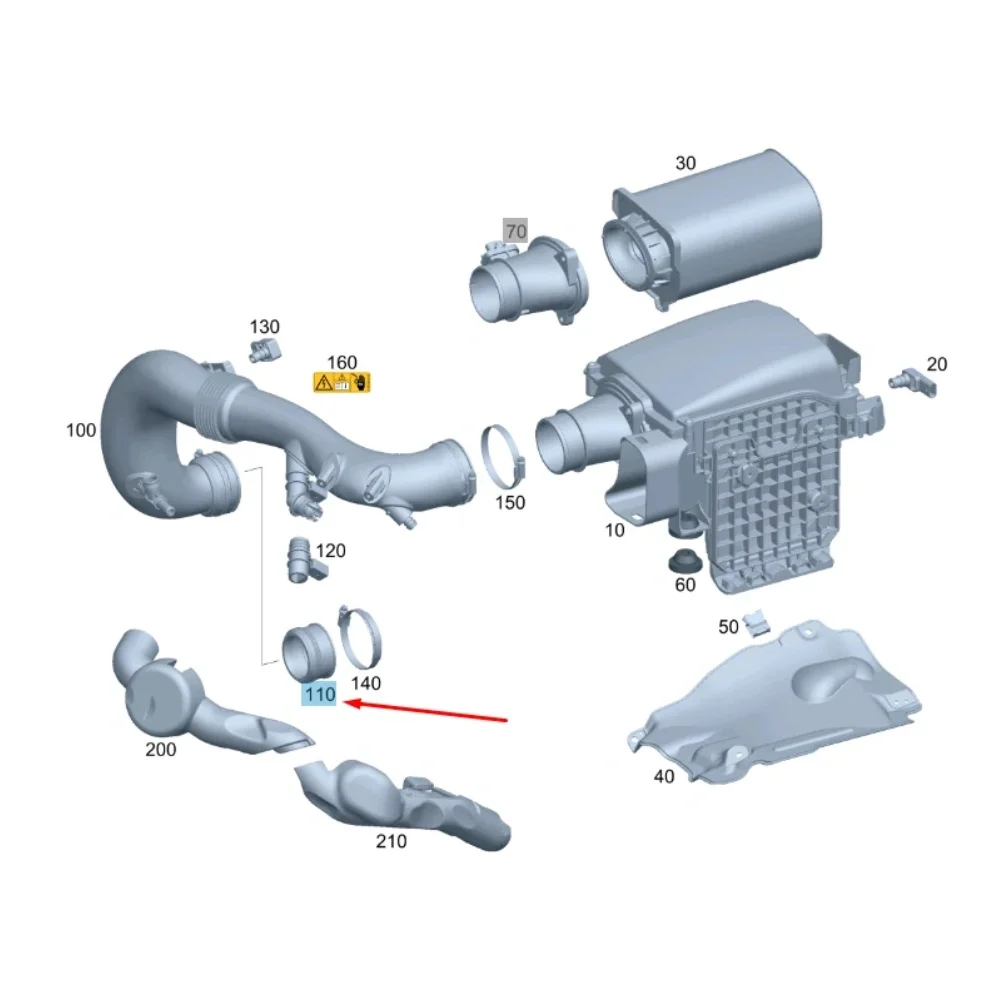 30
70
130
160
20
100
150
10
120
60
50
140
110
200
40
210