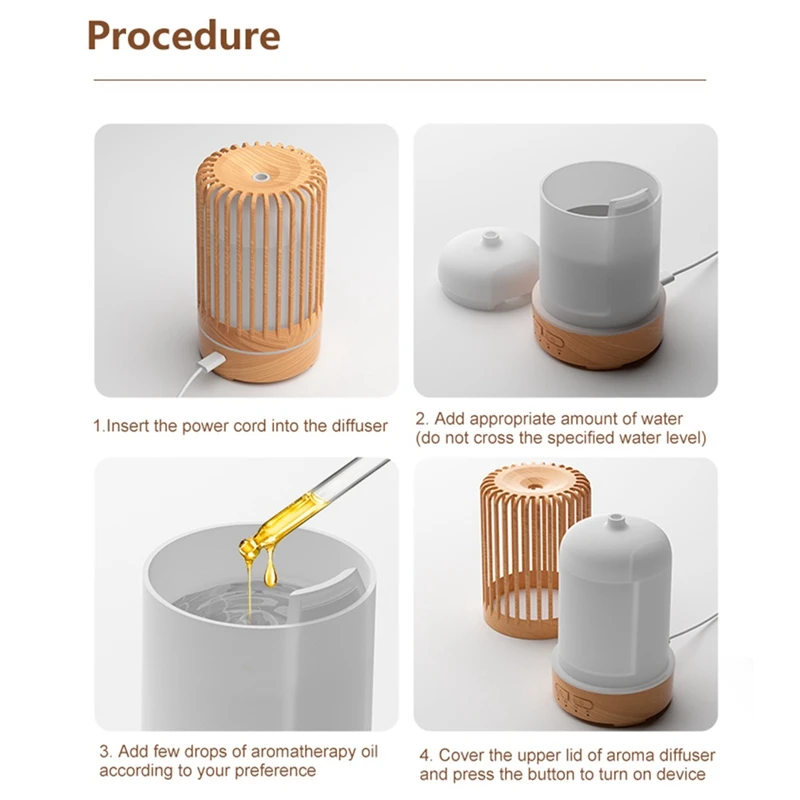 Procedure

1.Insert the power cord into the diffuser

2. Add appropriate amount of water (do not cross the specified water level)

3. Add few drops of aromatherapy oil according to your preference

4. Cover the upper lid of aroma diffuser and press the button to turn on device