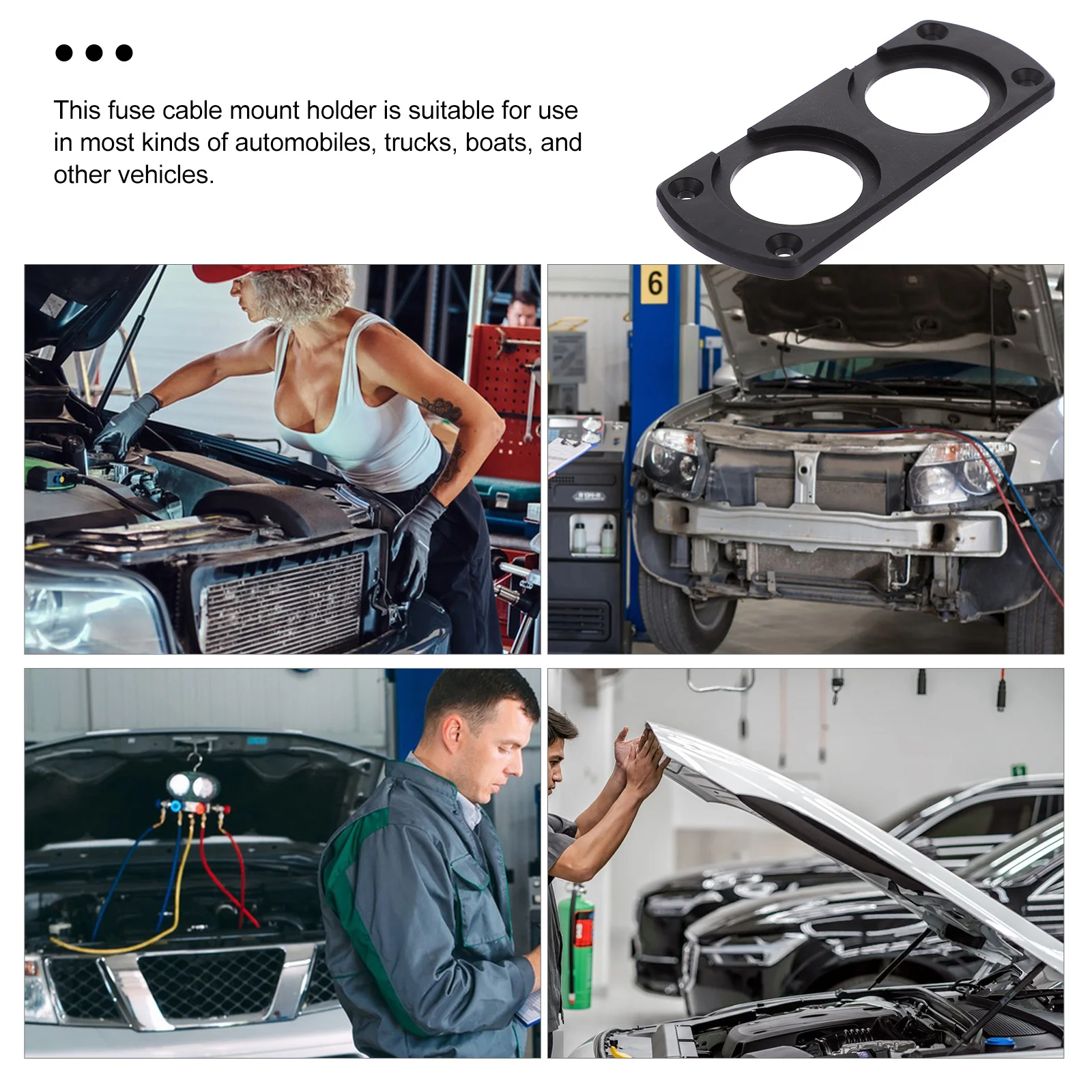 This fuse cable mount holder is suitable for use in most kinds of automobiles, trucks, boats, and other vehicles.

6