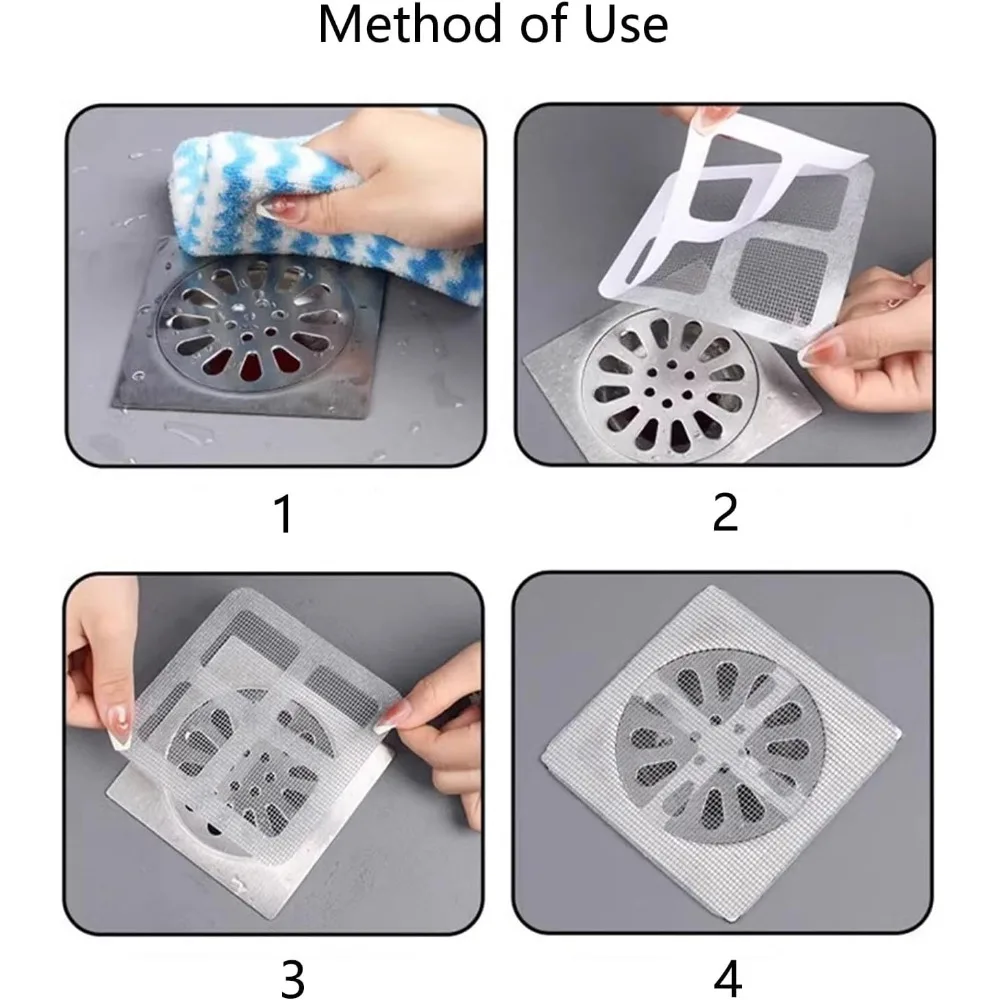 Method of Use

1

2

3

4