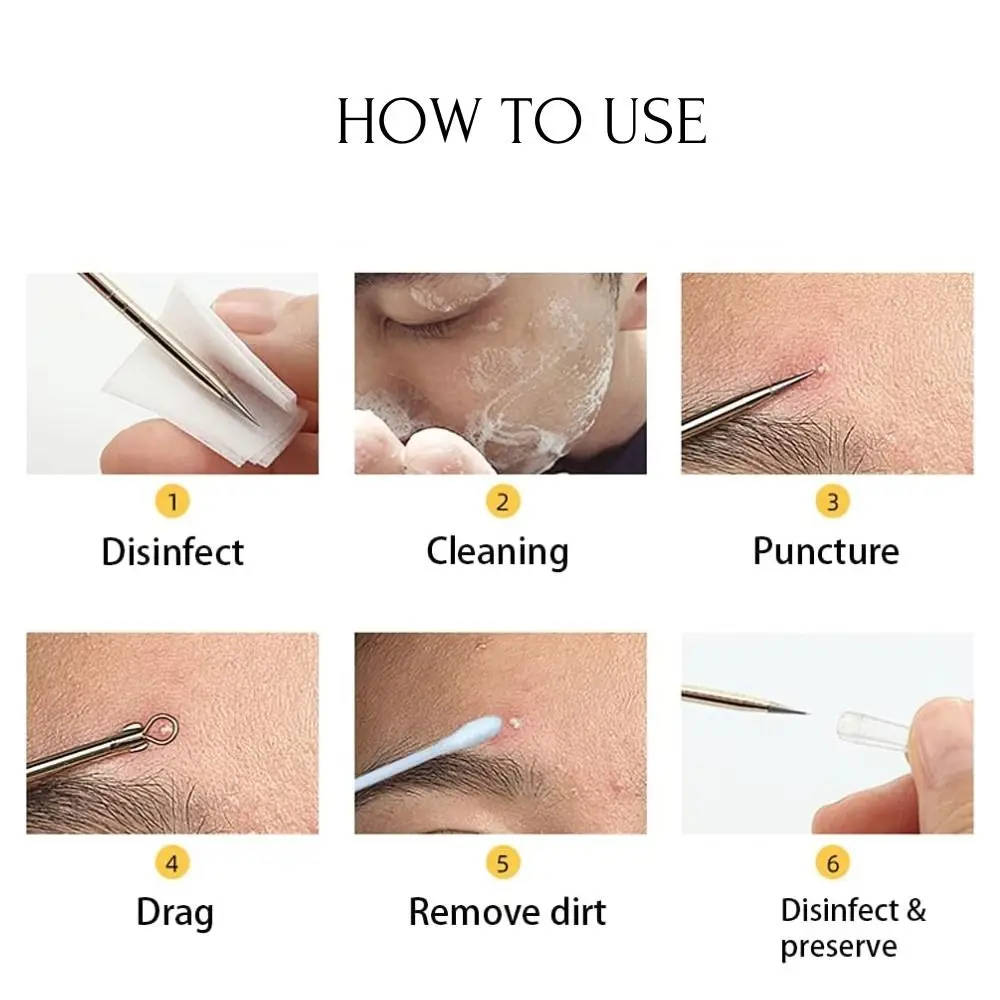 HOW TO USE

1
Disinfect

2
Cleaning

3
Puncture

4
Drag

5
Remove dirt

6
Disinfect & preserve