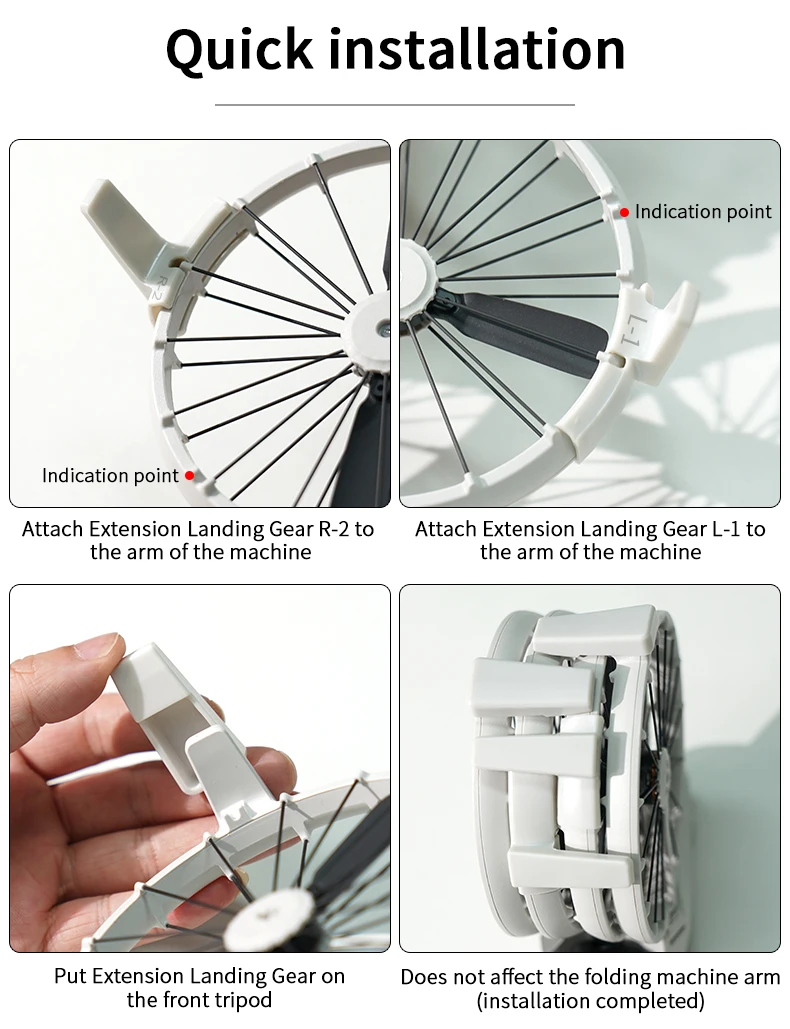 Quick installation

R-2

Indication point

Attach Extension Landing Gear R-2 to the arm of the machine

Indication point

L-1

Attach Extension Landing Gear L-1 to the arm of the machine

Put Extension Landing Gear on the front tripod

Does not affect the folding machine arm (installation completed)