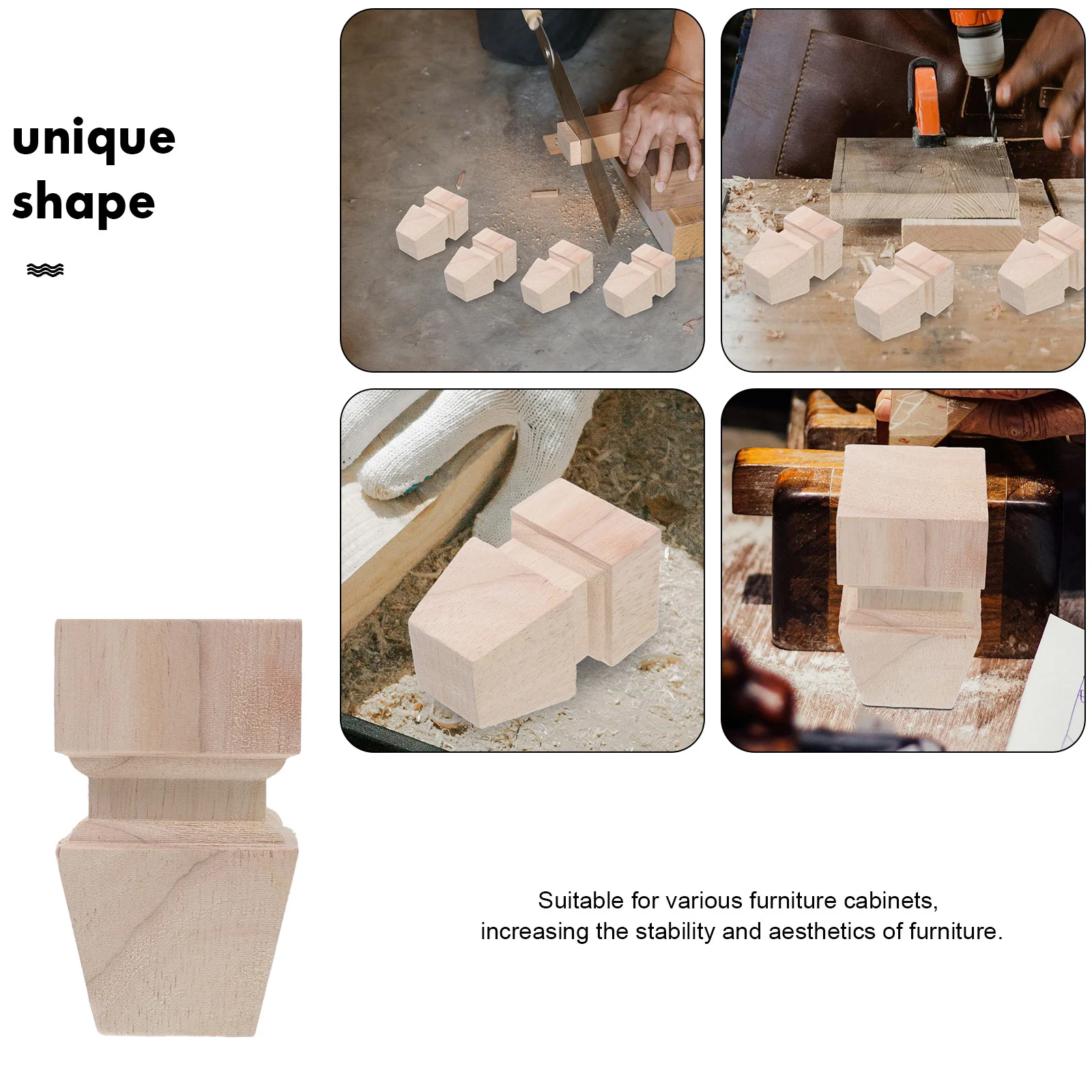 unique
shape

Suitable for various furniture cabinets, increasing the stability and aesthetics of furniture.