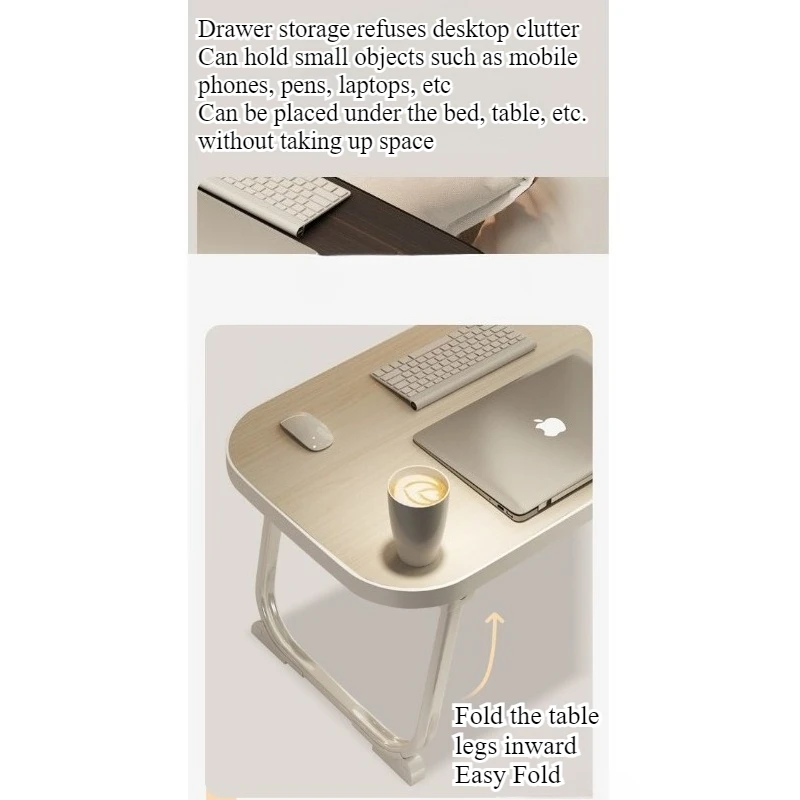 Drawer storage refuses desktop clutter
Can hold small objects such as mobile phones, pens, laptops, etc
Can be placed under the bed, table, etc. without taking up space

Fold the table legs inward
Easy Fold