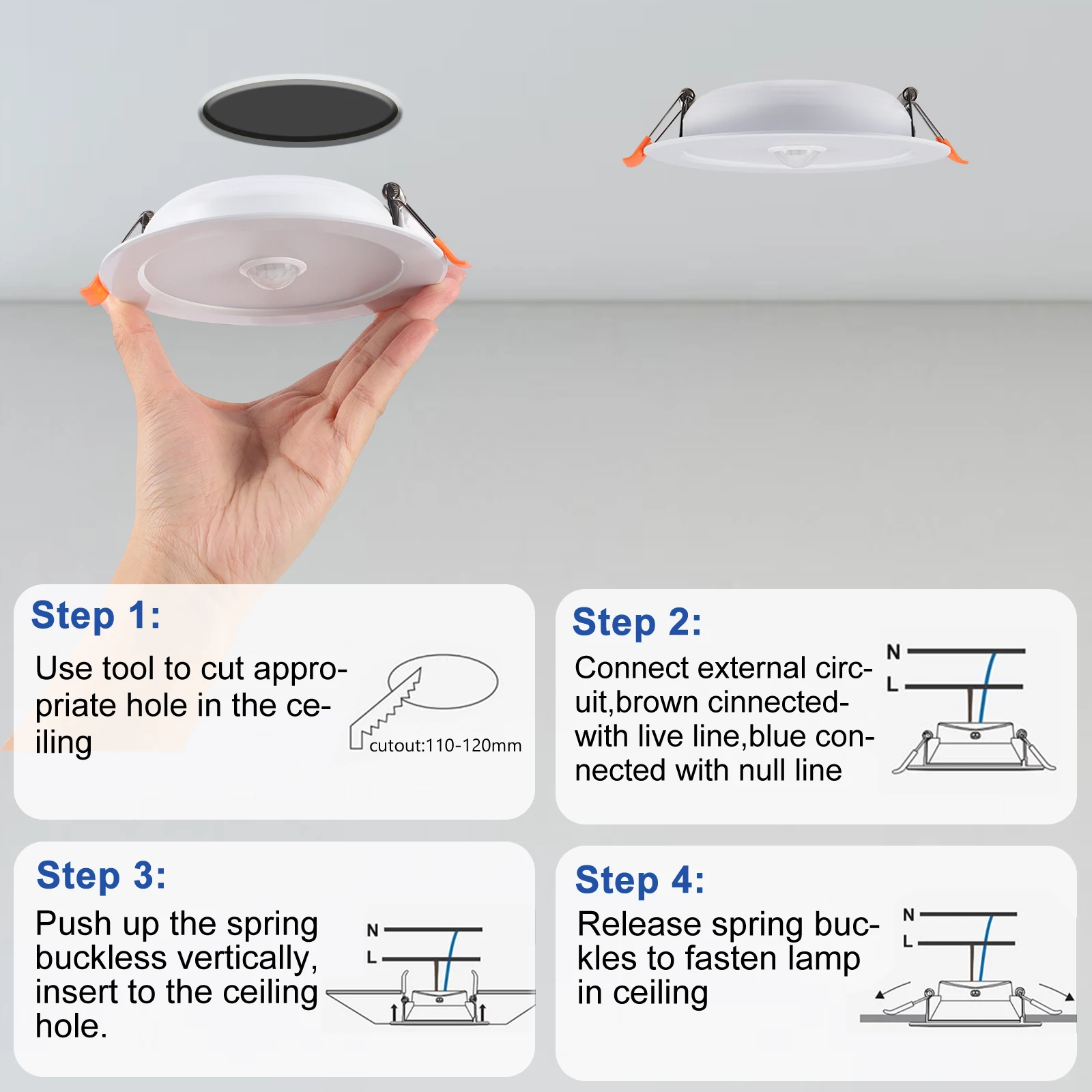 Step 1:

Use tool to cut appropriate hole in the ceiling

cutout:110-120mm

Step 2:

Connect external circuit,brown cinnected-with live line,blue connected with null line

N
L

Step 3:

Push up the spring buckless vertically, insert to the ceiling hole.

N
L

Step 4:

Release spring buckles to fasten lamp in ceiling

N
L