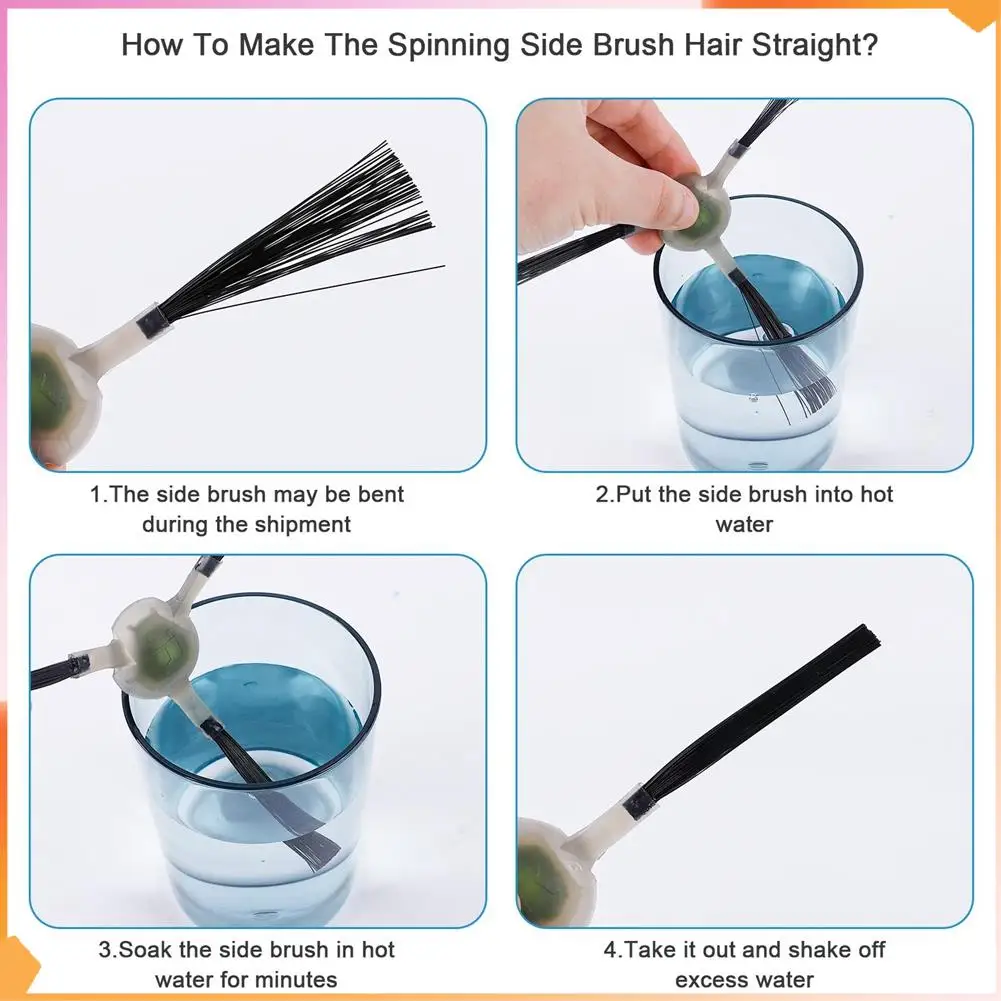 How To Make The Spinning Side Brush Hair Straight?

1.The side brush may be bent during the shipment

2.Put the side brush into hot water

3.Soak the side brush in hot water for minutes

4.Take it out and shake off excess water