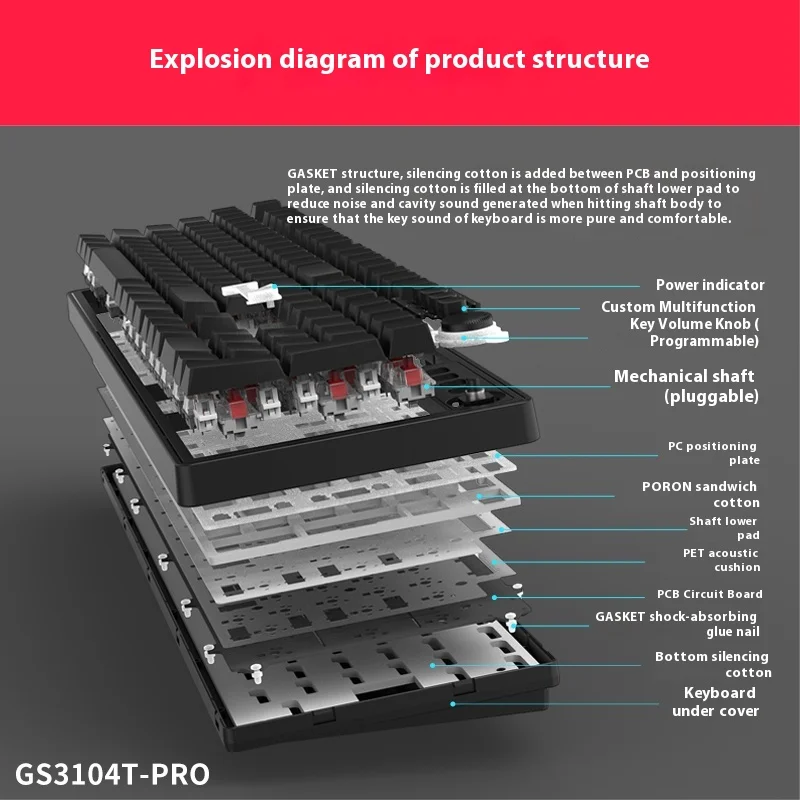 Explosion diagram of product structure

GASKET structure, silencing cotton is added between PCB and positioning plate, and silencing cotton is filled at the bottom of shaft lower pad to reduce noise and cavity sound generated when hitting shaft body to ensure that the key sound of keyboard is more pure and comfortable.

Power indicator

Custom Multifunction Key Volume Knob ( Programmable)

Mechanical shaft (pluggable)

PC positioning plate

PORON sandwich cotton

Shaft lower pad

PET acoustic cushion

PCB Circuit Board

GASKET shock-absorbing glue nail

Bottom silencing cotton

Keyboard under cover

GS3104T-PRO