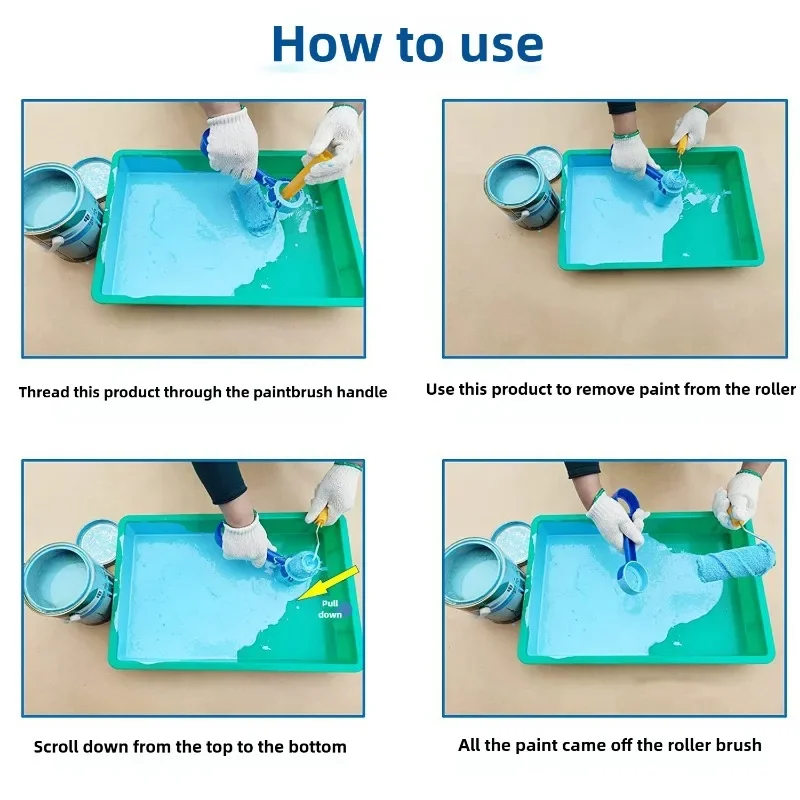 How to use

Thread this product through the paintbrush handle

Use this product to remove paint from the roller

Pull down

Scroll down from the top to the bottom

All the paint came off the roller brush