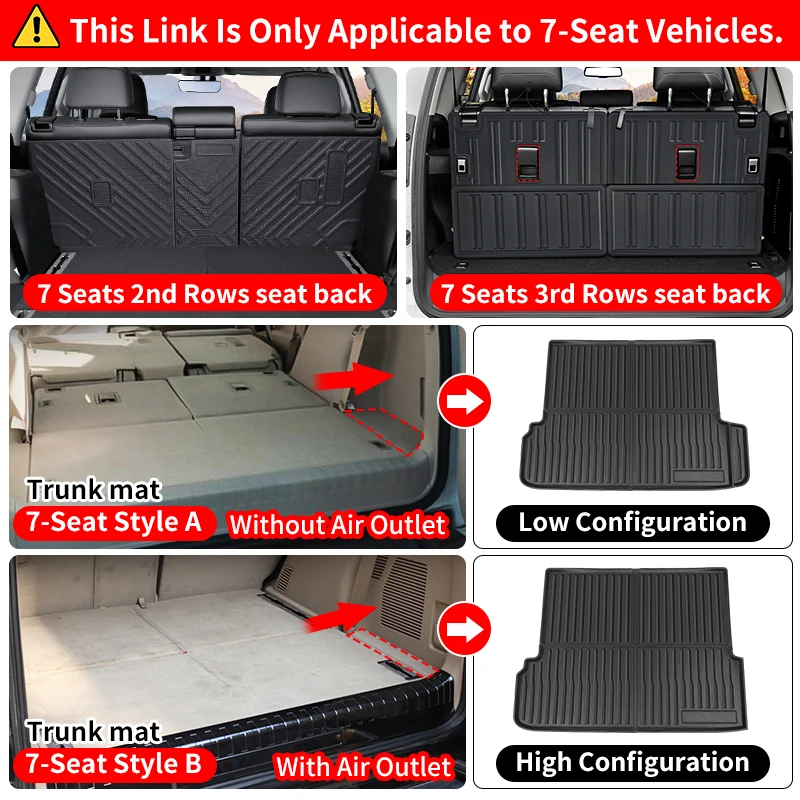 This Link Is Only Applicable to 7-Seat Vehicles.

7 Seats 2nd Rows seat back

7 Seats 3rd Rows seat back

Trunk mat

7-Seat Style A

Without Air Outlet

Low Configuration

Trunk mat

7-Seat Style B

With Air Outlet

High Configuration