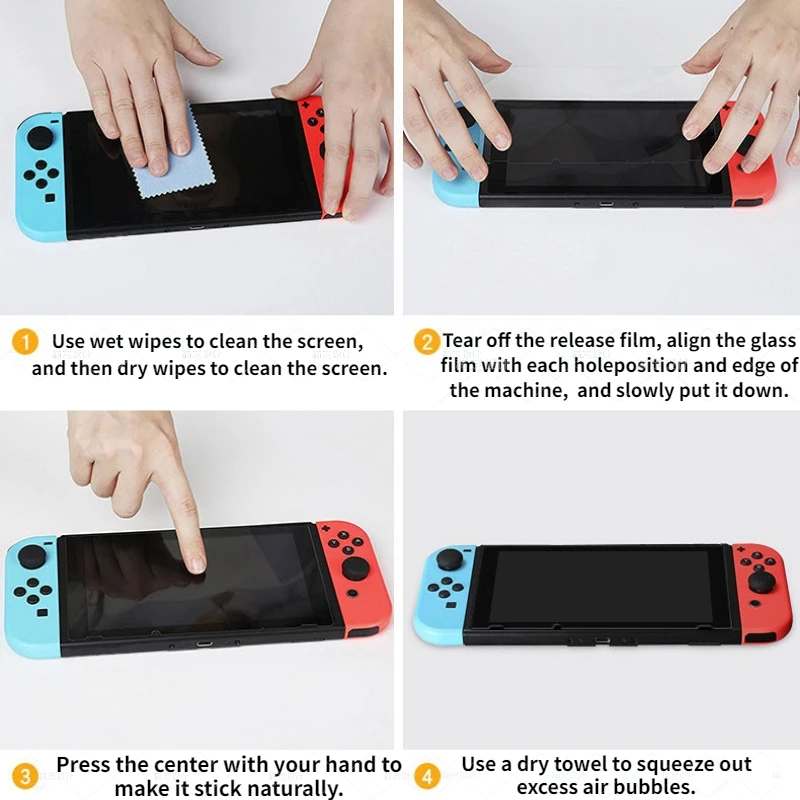 1 Use wet wipes to clean the screen, and then dry wipes to clean the screen.

2 Tear off the release film, align the glass film with each holeposition and edge of the machine, and slowly put it down.

3 Press the center with your hand to make it stick naturally.

4 Use a dry towel to squeeze out excess air bubbles.