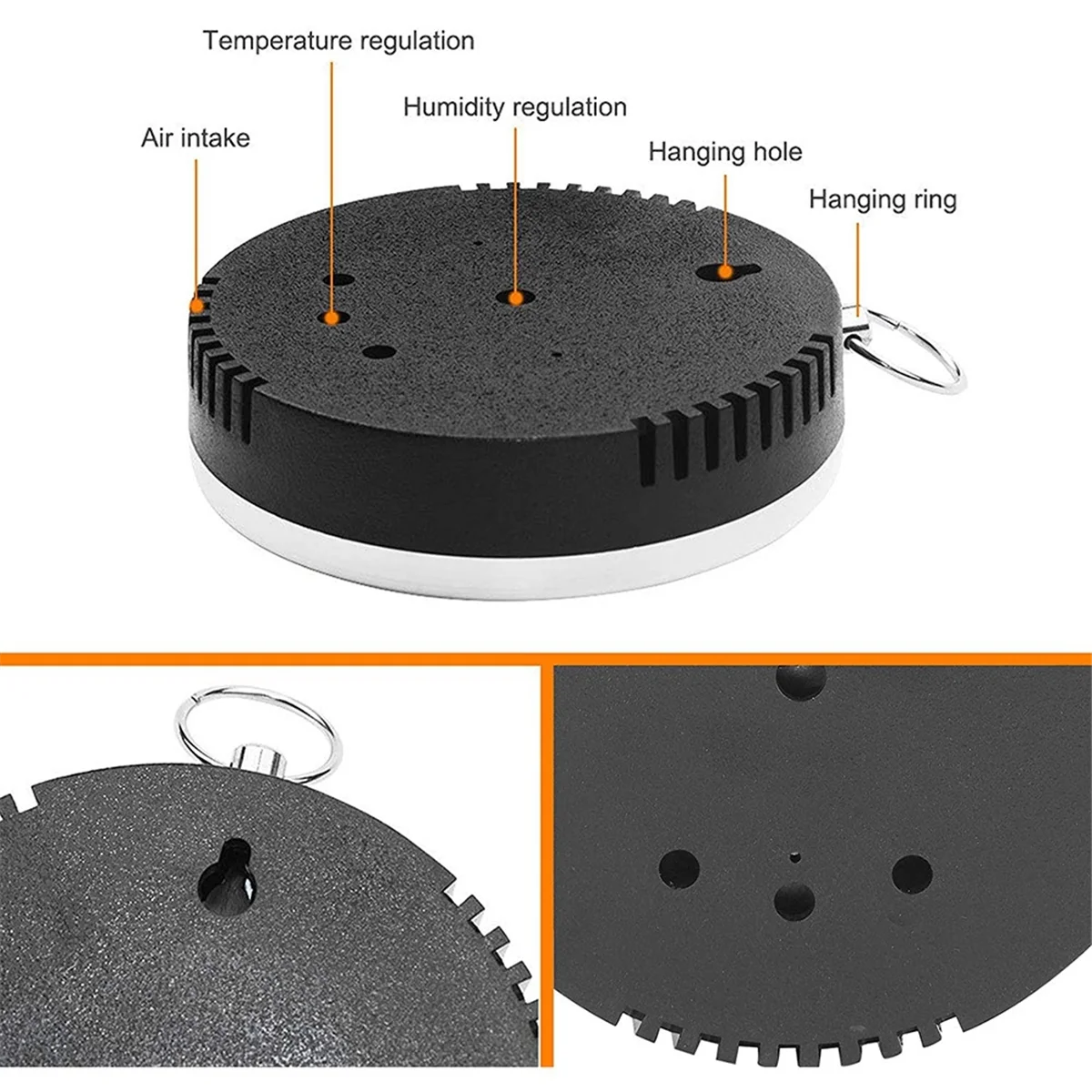 Temperature regulation

Humidity regulation

Air intake

Hanging hole

Hanging ring