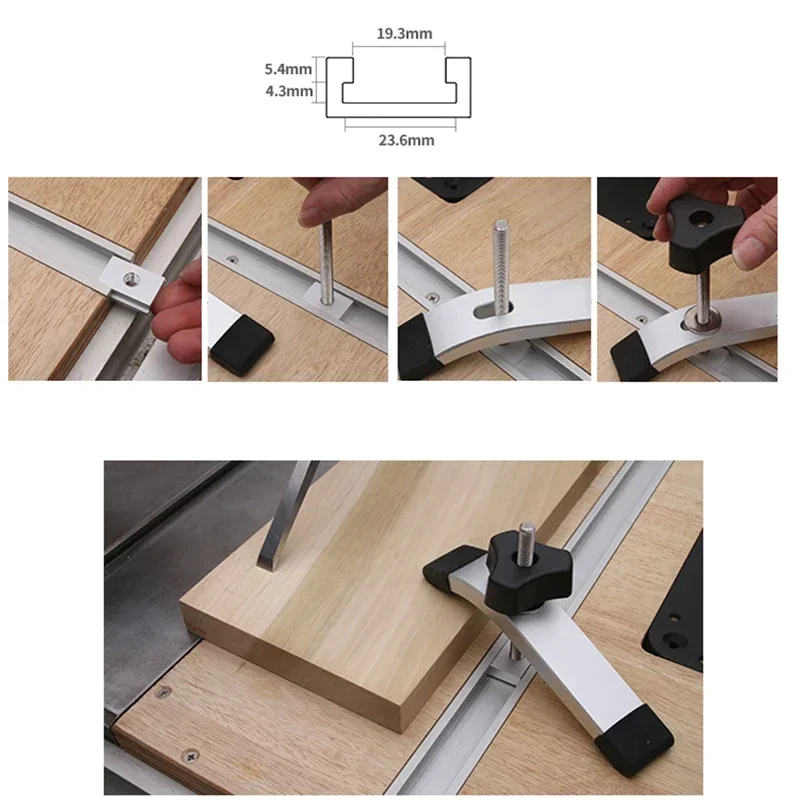 19.3mm
5.4mm
4.3mm
23.6mm