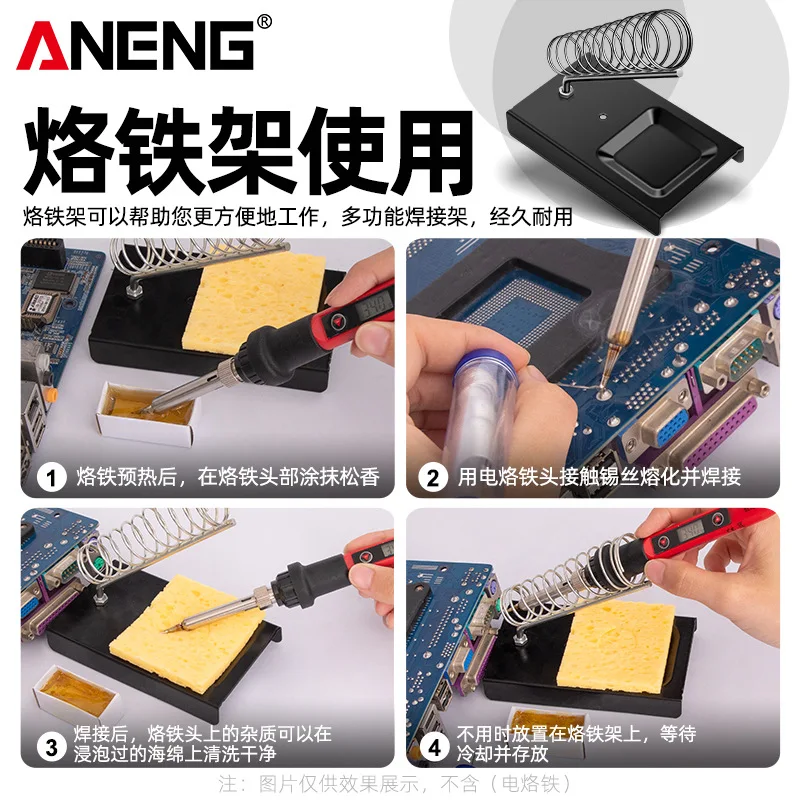 ANENG®

烙铁架使用

烙铁架可以帮助您更方便地工作，多功能焊接架，经久耐用

1 烙铁预热后，在烙铁头部涂抹松香

2 用电烙铁头接触锡丝熔化并焊接

3 焊接后，烙铁头上的杂质可以在浸泡过的海绵上清洗干净

4 不用时放置在烙铁架上，等待冷却并存放

注：图片仅供效果展示，不含（电烙铁）