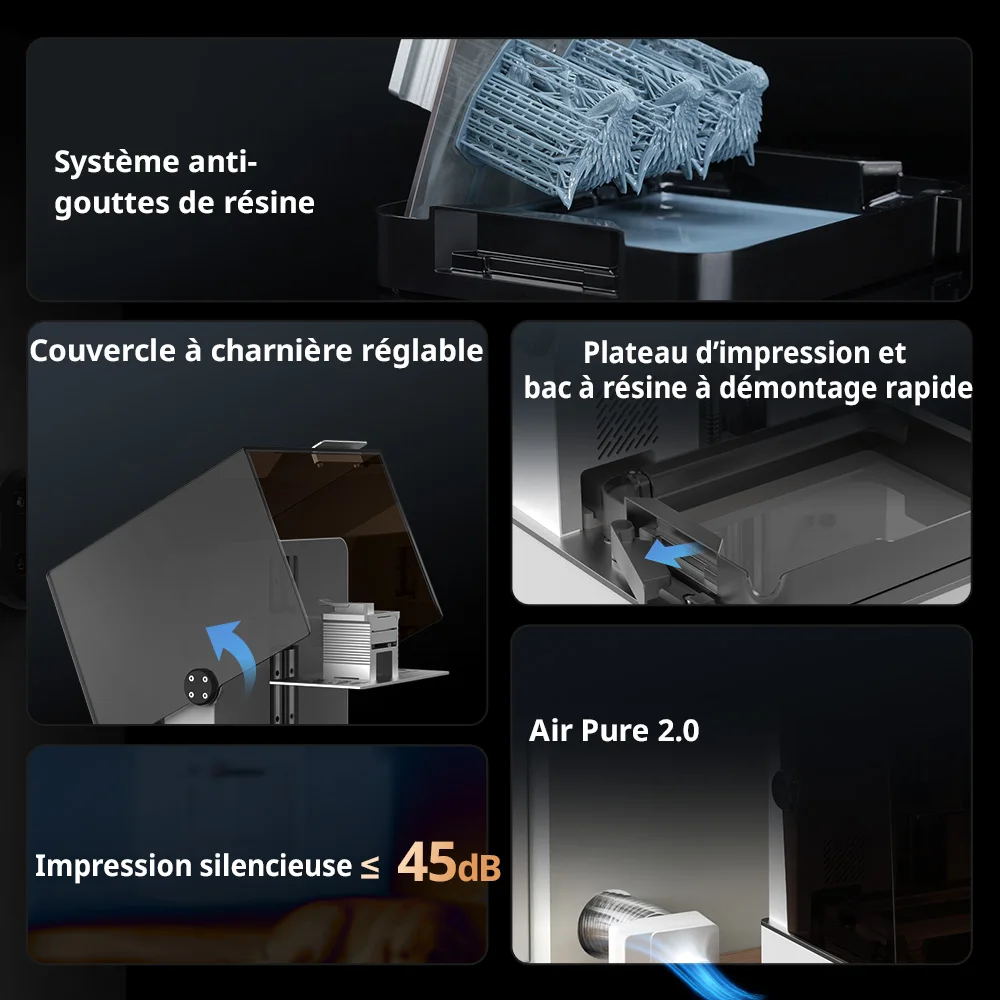 Système anti-gouttes de résine

Couvercle à charnière réglable

Plateau d'impression et bac à résine à démontage rapide

Air Pure 2.0

Impression silencieuse ≤ 45dB