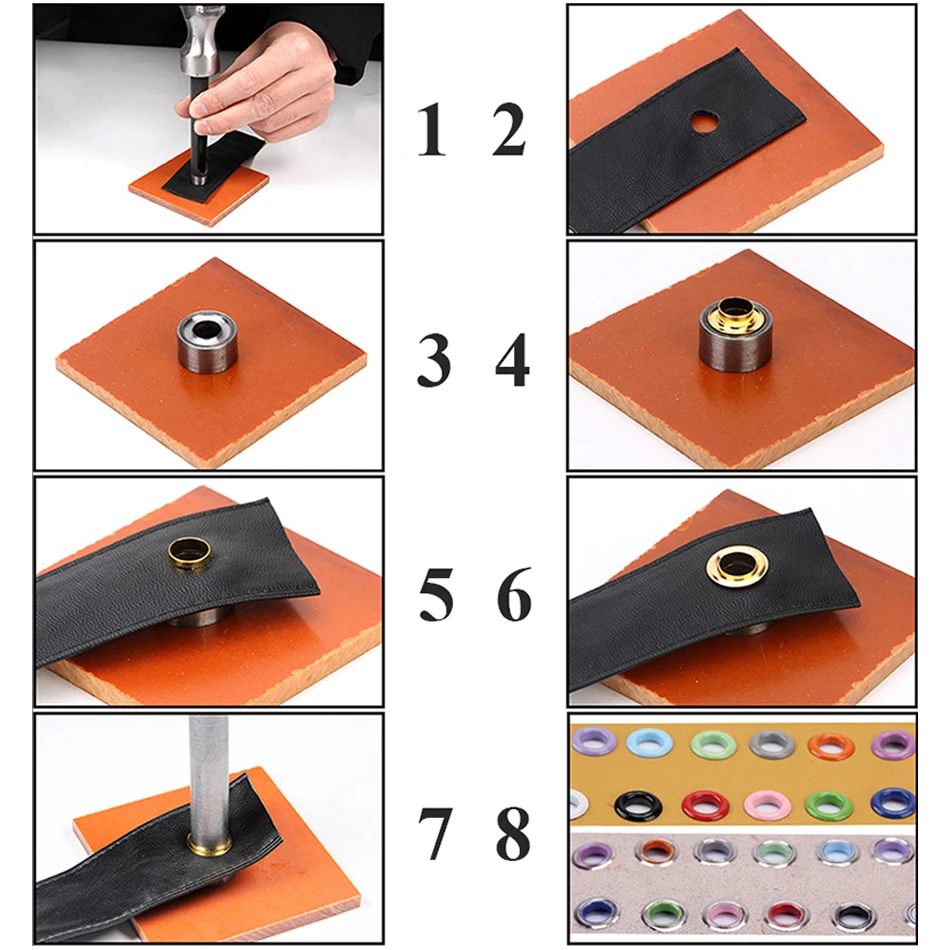 1 2

3 4

5 6

7 8