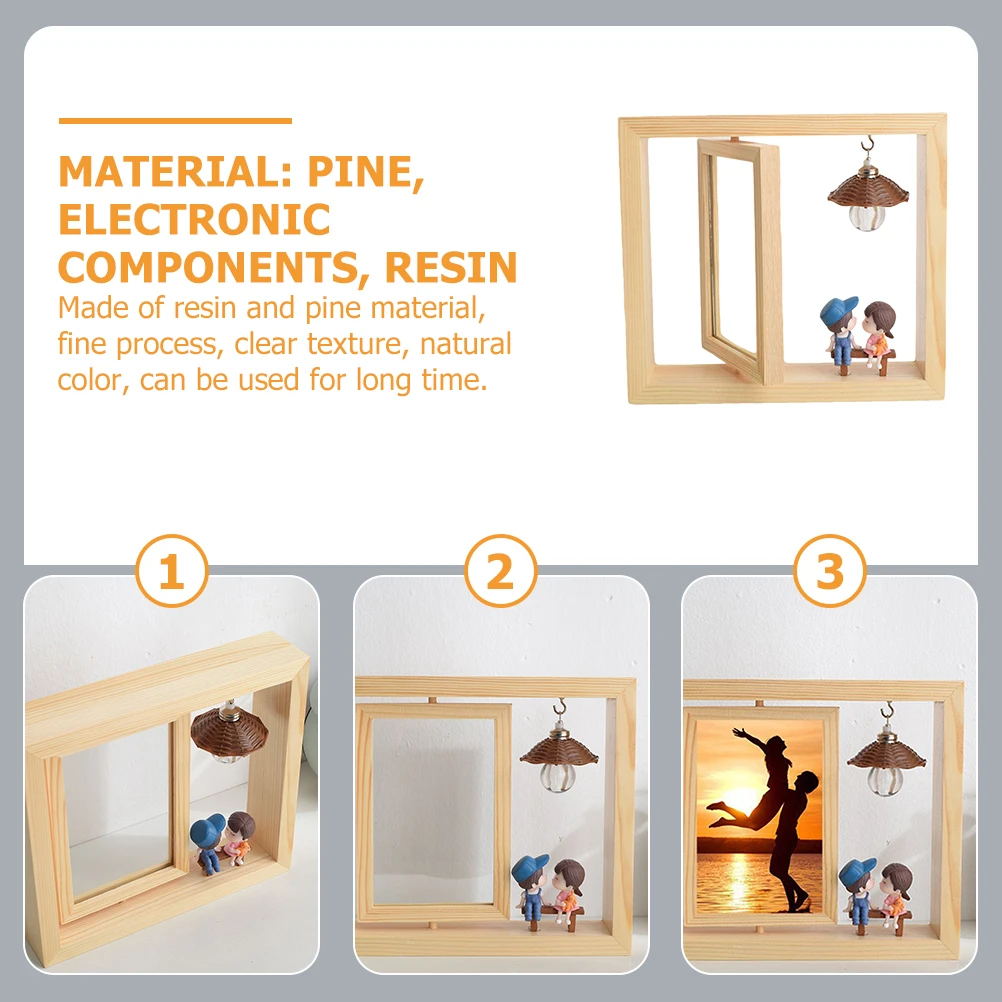 MATERIAL: PINE, ELECTRONIC COMPONENTS, RESIN

Made of resin and pine material, fine process, clear texture, natural color, can be used for long time.

1

2

3