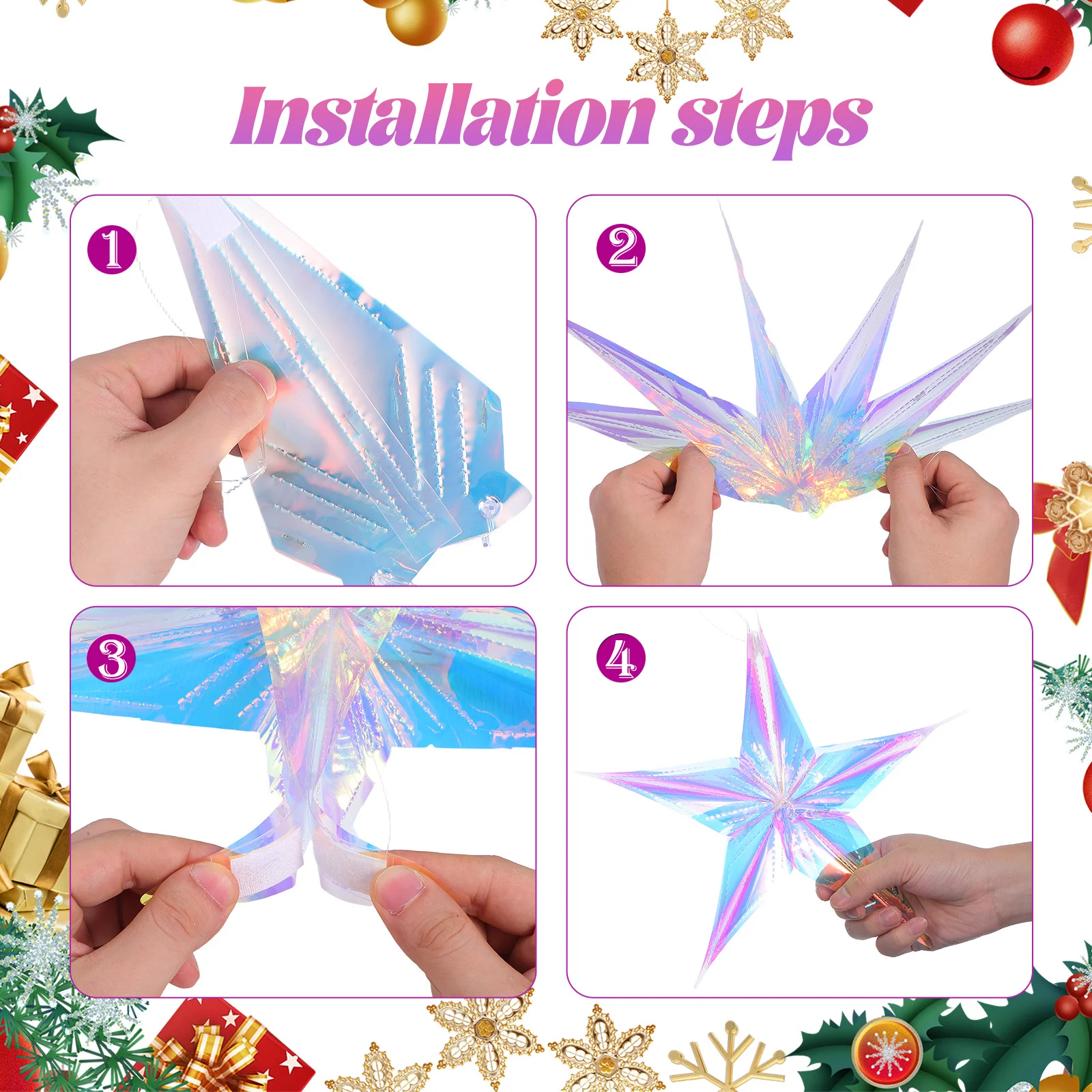 Installation steps

1

2

3

4