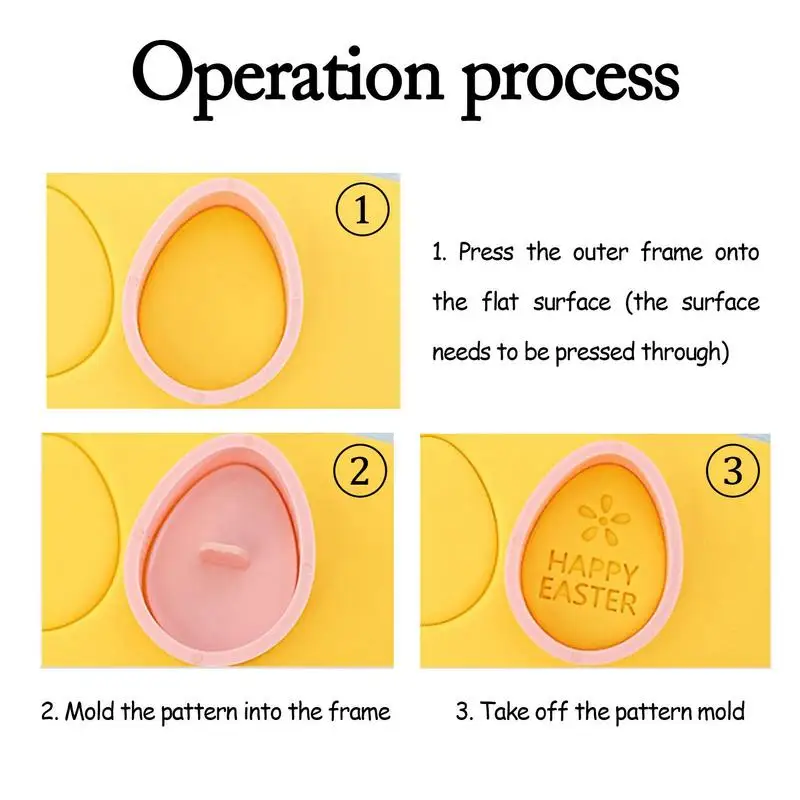 Operation process

1

1. Press the outer frame onto the flat surface (the surface needs to be pressed through)

2

3

HAPPY EASTER

2. Mold the pattern into the frame

3. Take off the pattern mold