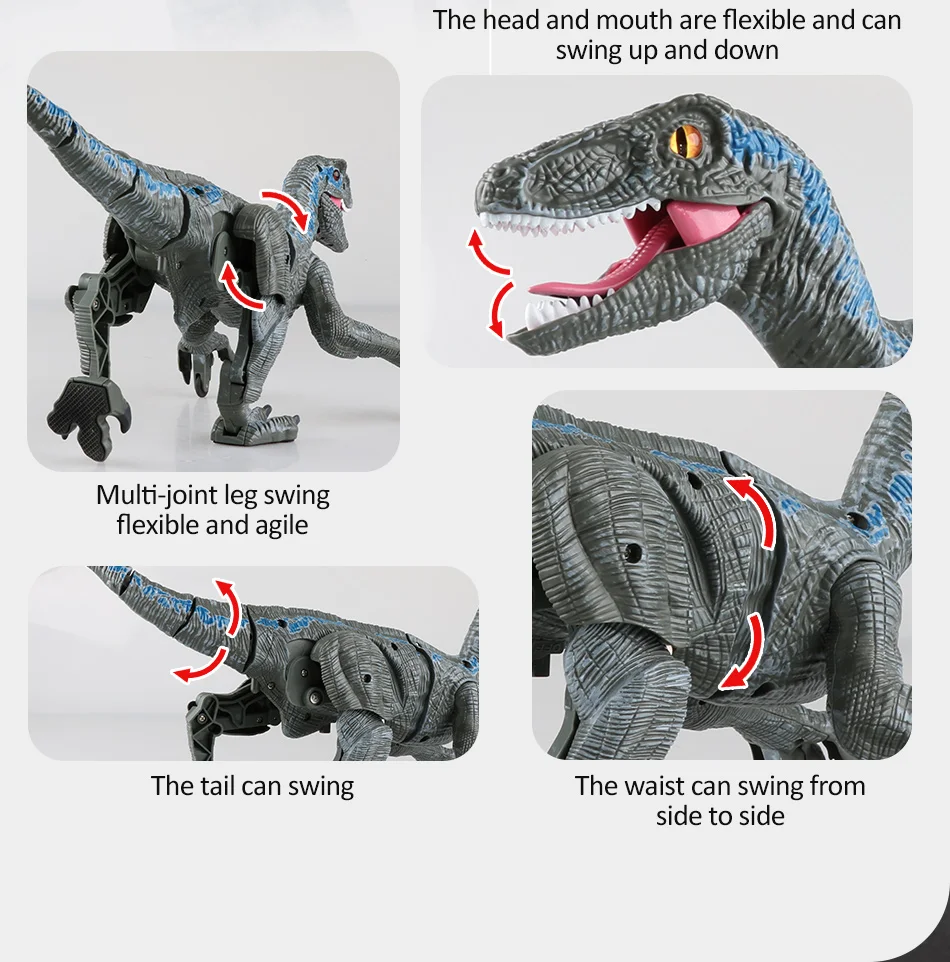 The head and mouth are flexible and can swing up and down

Multi-joint leg swing flexible and agile

The tail can swing

The waist can swing from side to side