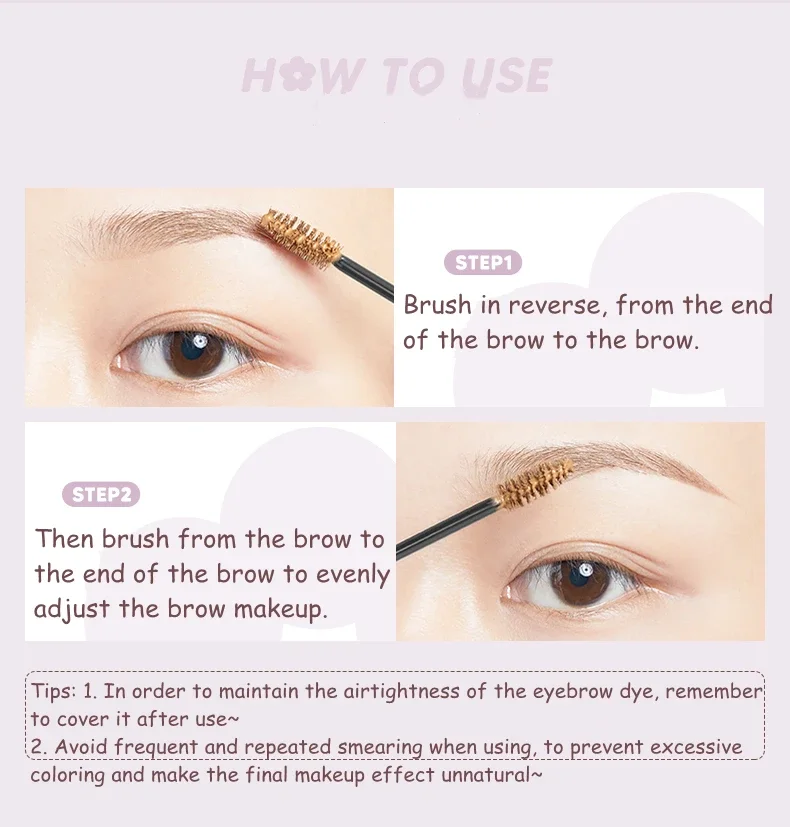 HOW TO USE

STEP1

Brush in reverse, from the end of the brow to the brow.

STEP2

Then brush from the brow to the end of the brow to evenly adjust the brow makeup.

Tips: 1. In order to maintain the airtightness of the eyebrow dye, remember to cover it after use~
2. Avoid frequent and repeated smearing when using, to prevent excessive coloring and make the final makeup effect unnatural~