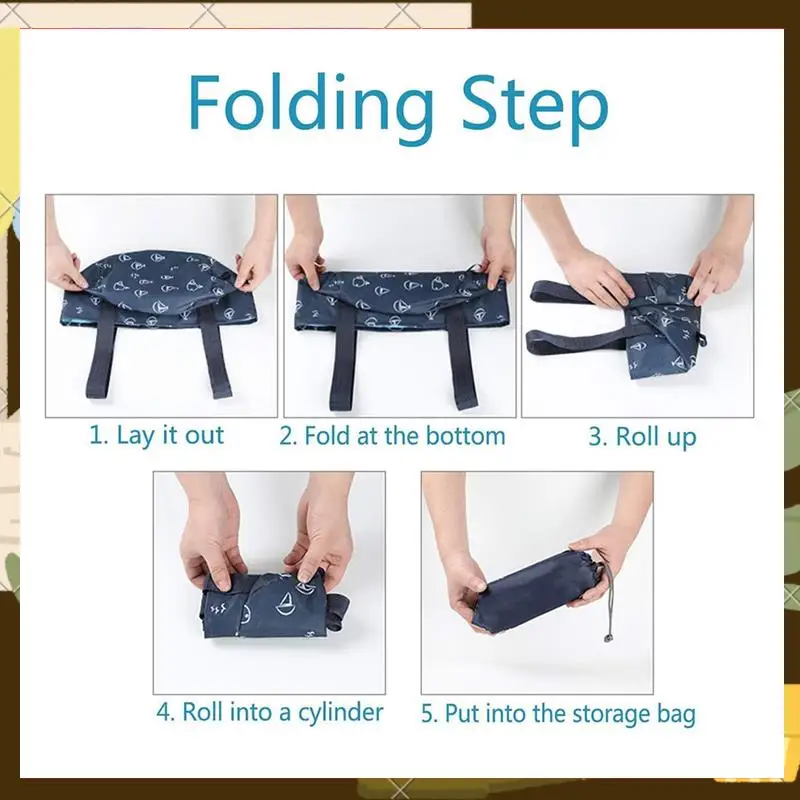 Folding Step

1. Lay it out

2. Fold at the bottom

3. Roll up

4. Roll into a cylinder

5. Put into the storage bag