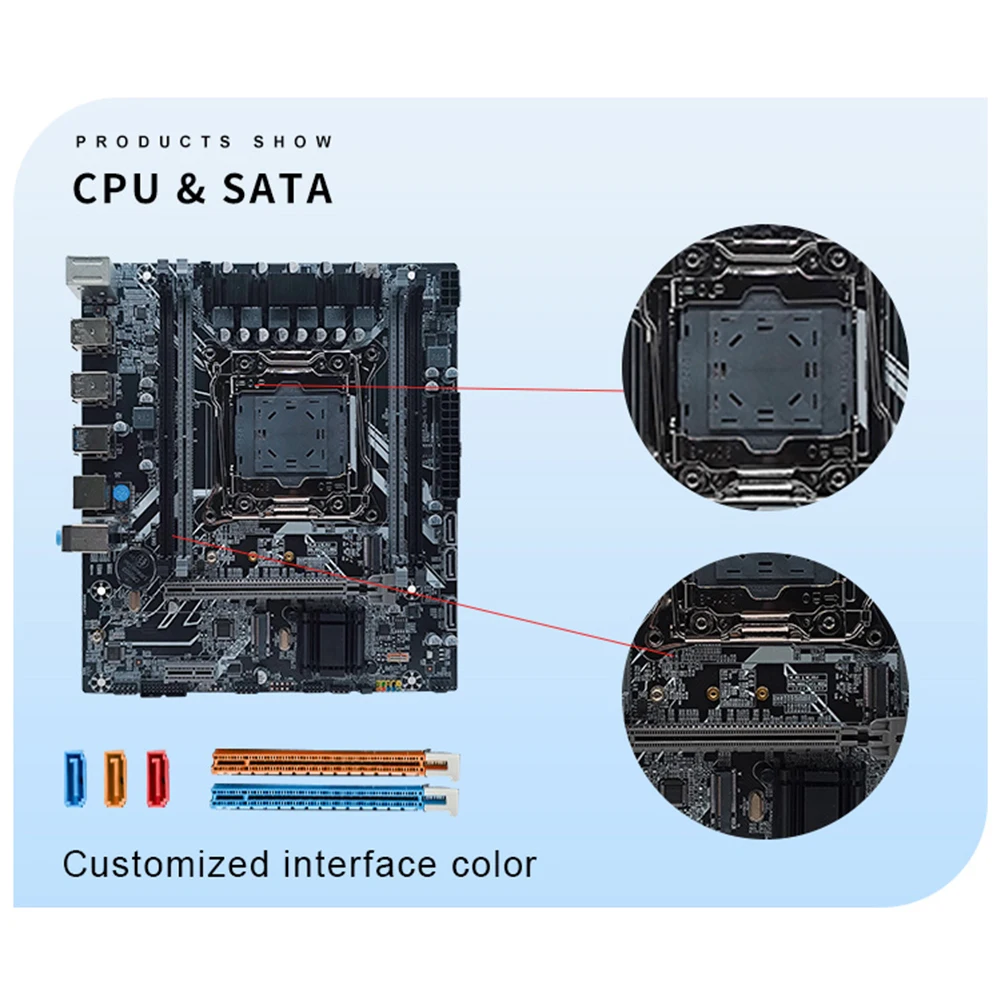 PRODUCTS SHOW

CPU & SATA

Customized interface color