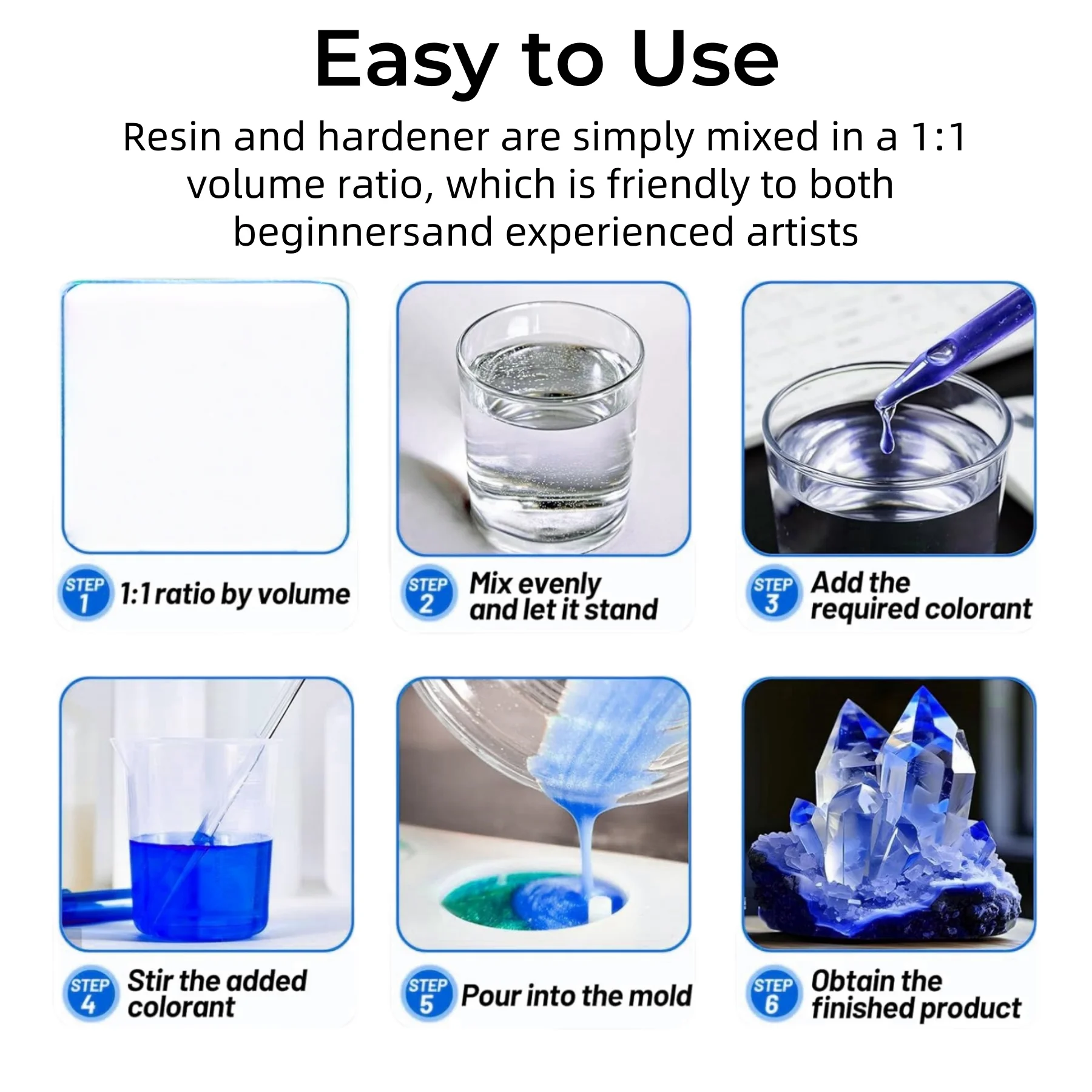 Easy to Use

Resin and hardener are simply mixed in a 1:1 volume ratio, which is friendly to both beginnersand experienced artists

STEP 1 1:1 ratio by volume

STEP 2 Mix evenly and let it stand

STEP 3 Add the required colorant

STEP 4 Stir the added colorant

STEP 5 Pour into the mold

STEP 6 Obtain the finished product