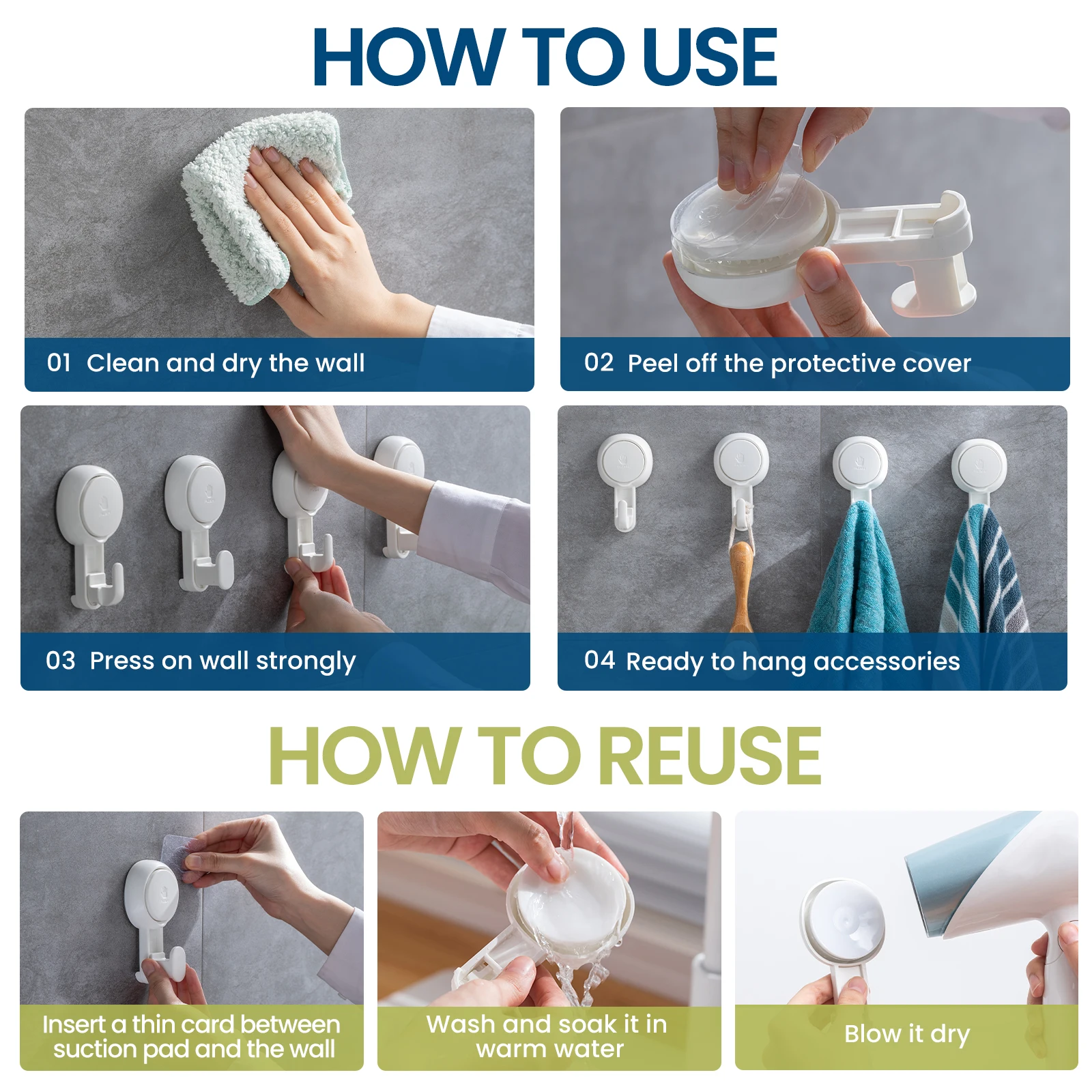 HOW TO USE

01 Clean and dry the wall

02 Peel off the protective cover

03 Press on wall strongly

04 Ready to hang accessories

HOW TO REUSE

Insert a thin card between suction pad and the wall

Wash and soak it in warm water

Blow it dry