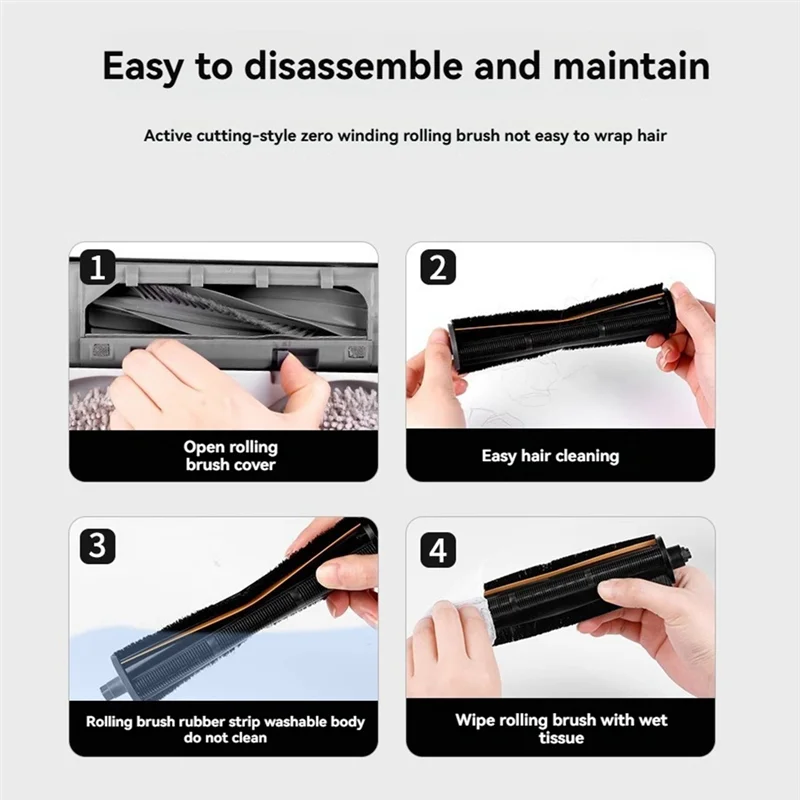 Easy to disassemble and maintain

Active cutting-style zero winding rolling brush not easy to wrap hair

1
Open rolling brush cover

2
Easy hair cleaning

3
Rolling brush rubber strip washable body do not clean

4
Wipe rolling brush with wet tissue