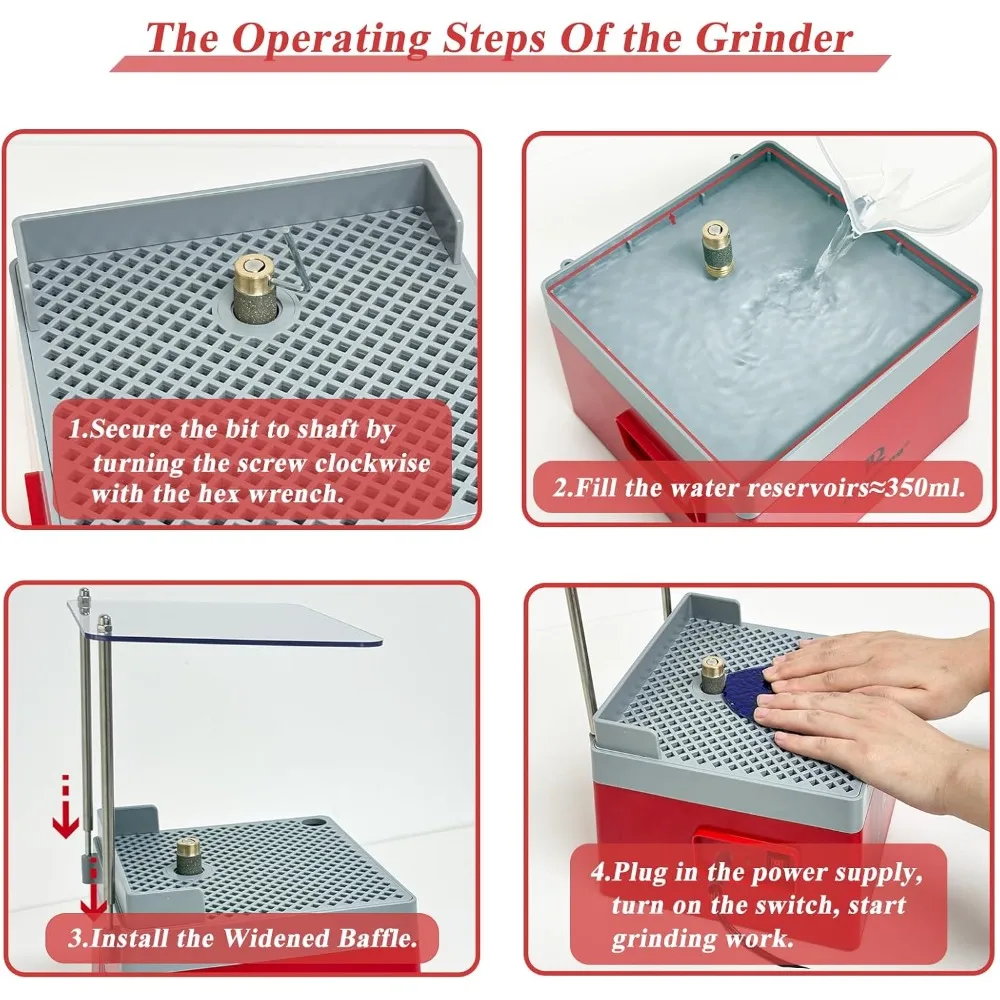 The Operating Steps Of the Grinder

1.Secure the bit to shaft by turning the screw clockwise with the hex wrench.

2.Fill the water reservoirs≈350ml.

3.Install the Widened Baffle.

4.Plug in the power supply, turn on the switch, start grinding work.