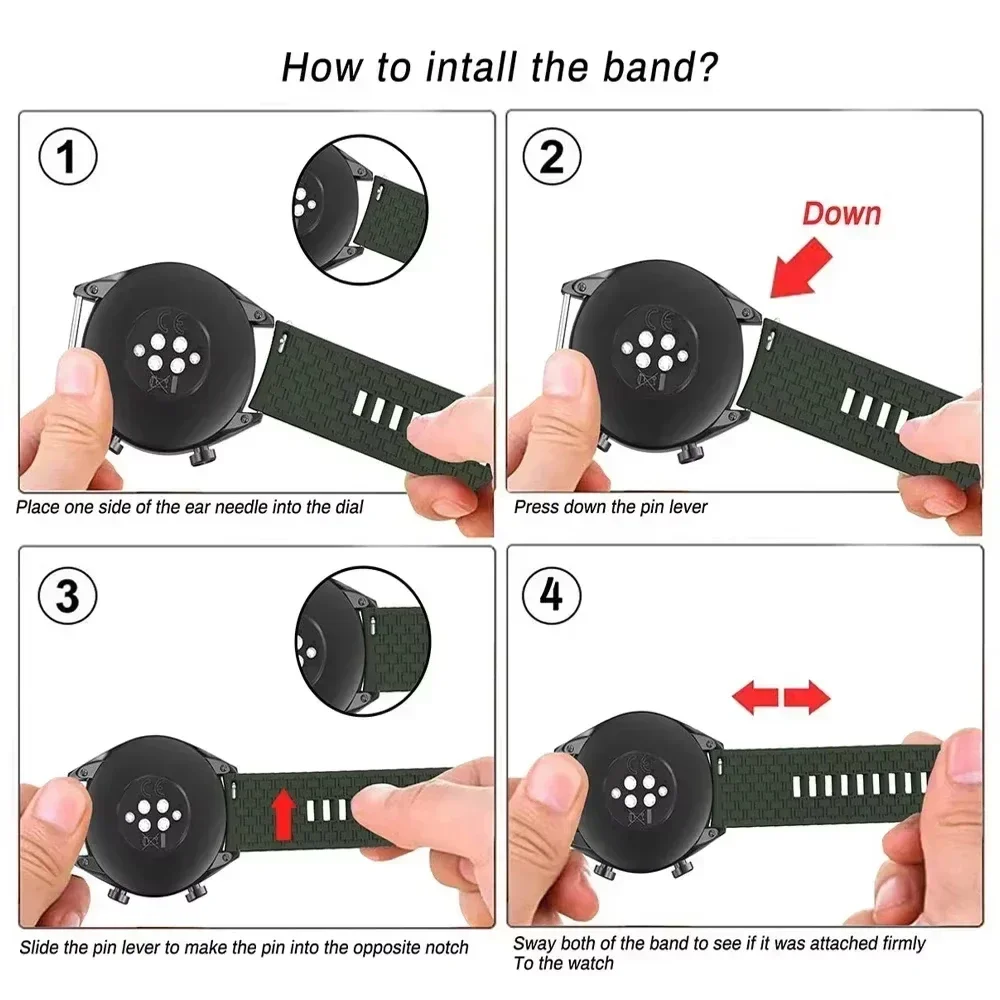 How to intall the band?

1

Place one side of the ear needle into the dial

2

Down

Press down the pin lever

3

Slide the pin lever to make the pin into the opposite notch

4

Sway both of the band to see if it was attached firmly To the watch