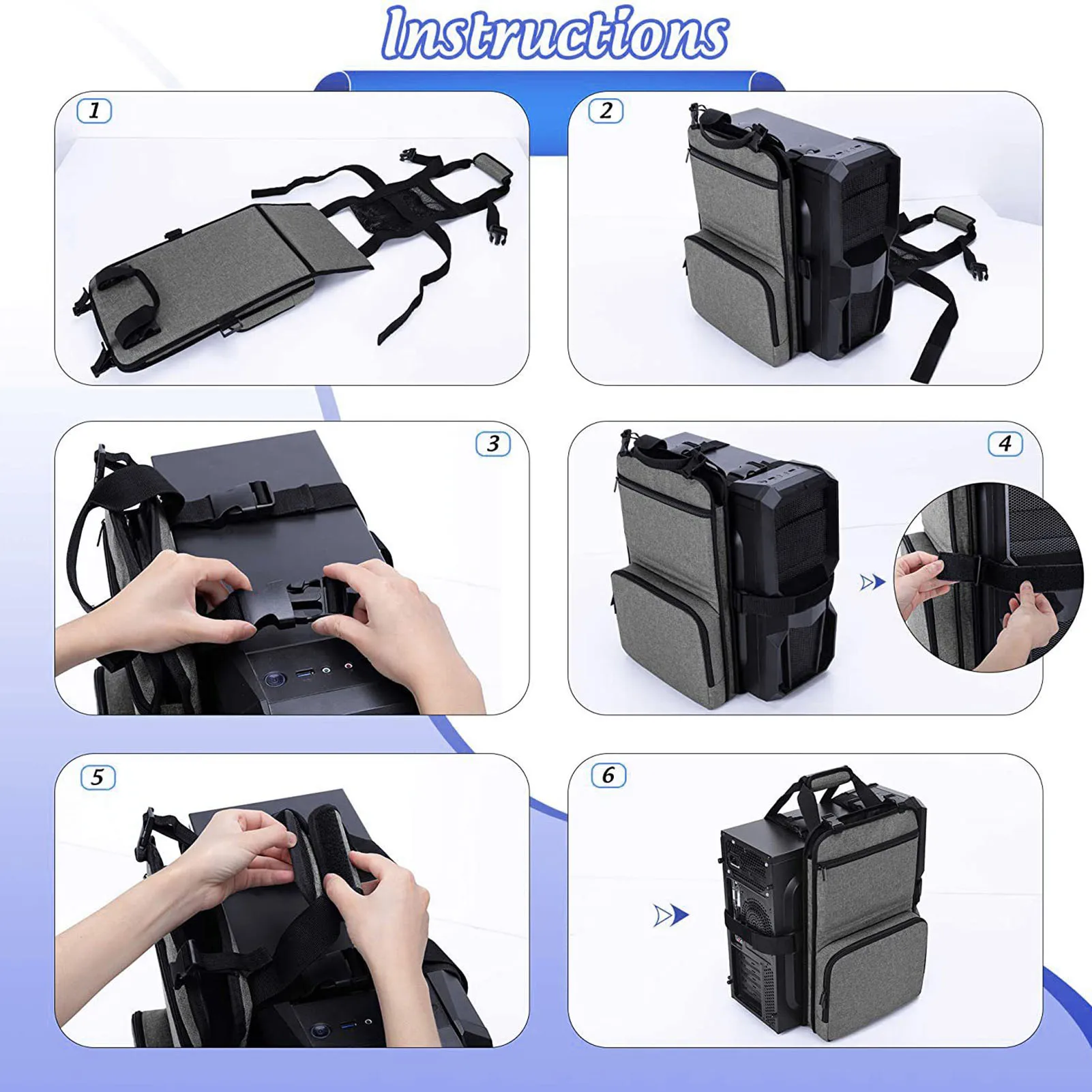 Instructions

1

2

3

4

5

6