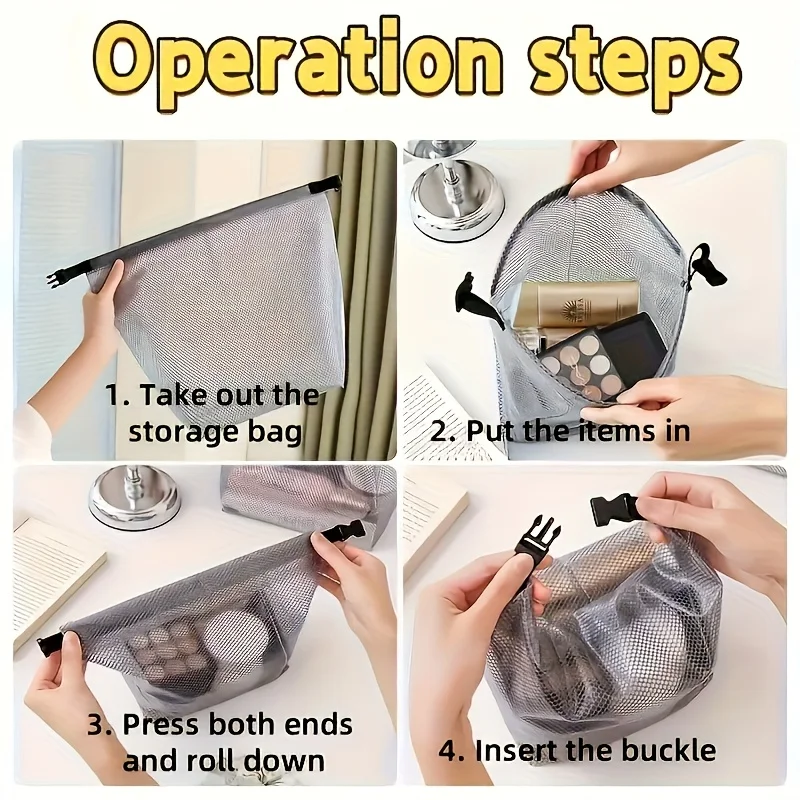 Operation steps

1. Take out the storage bag

2. Put the items in

3. Press both ends and roll down

4. Insert the buckle