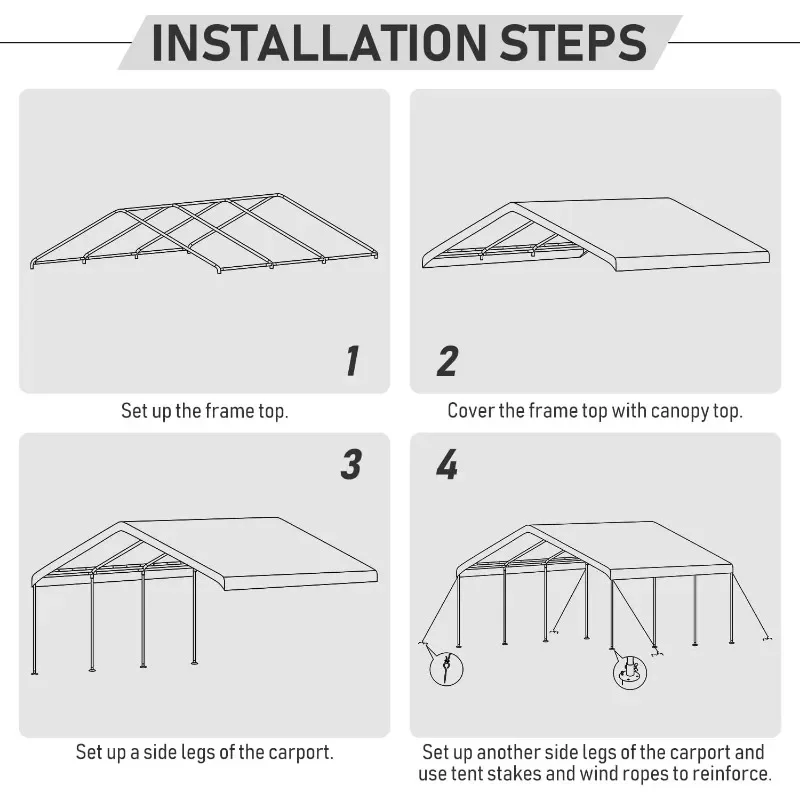 INSTALLATION STEPS

1

Set up the frame top.

2

Cover the frame top with canopy top.

3

Set up a side legs of the carport.

4

Set up another side legs of the carport and use tent stakes and wind ropes to reinforce.