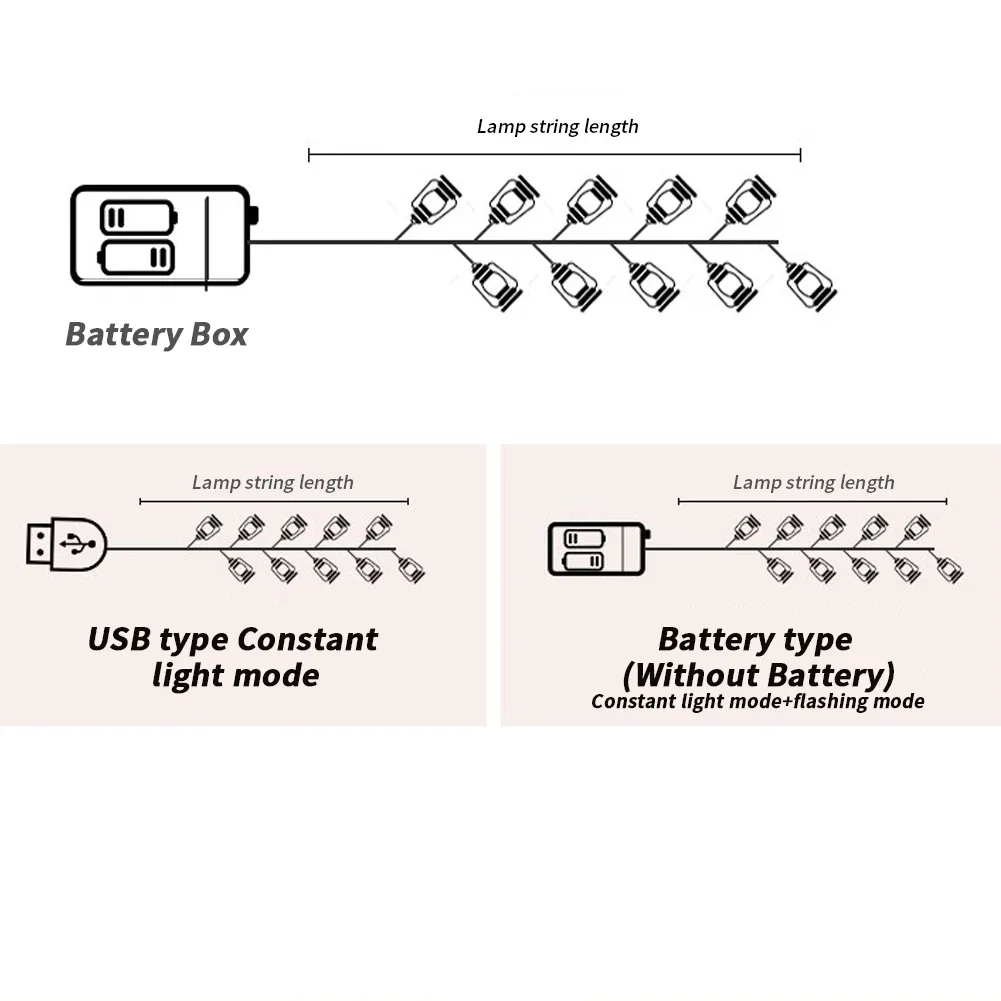 Lamp string length

Battery Box

Lamp string length

USB type Constant light mode

Lamp string length

Battery type (Without Battery)
Constant light mode+flashing mode