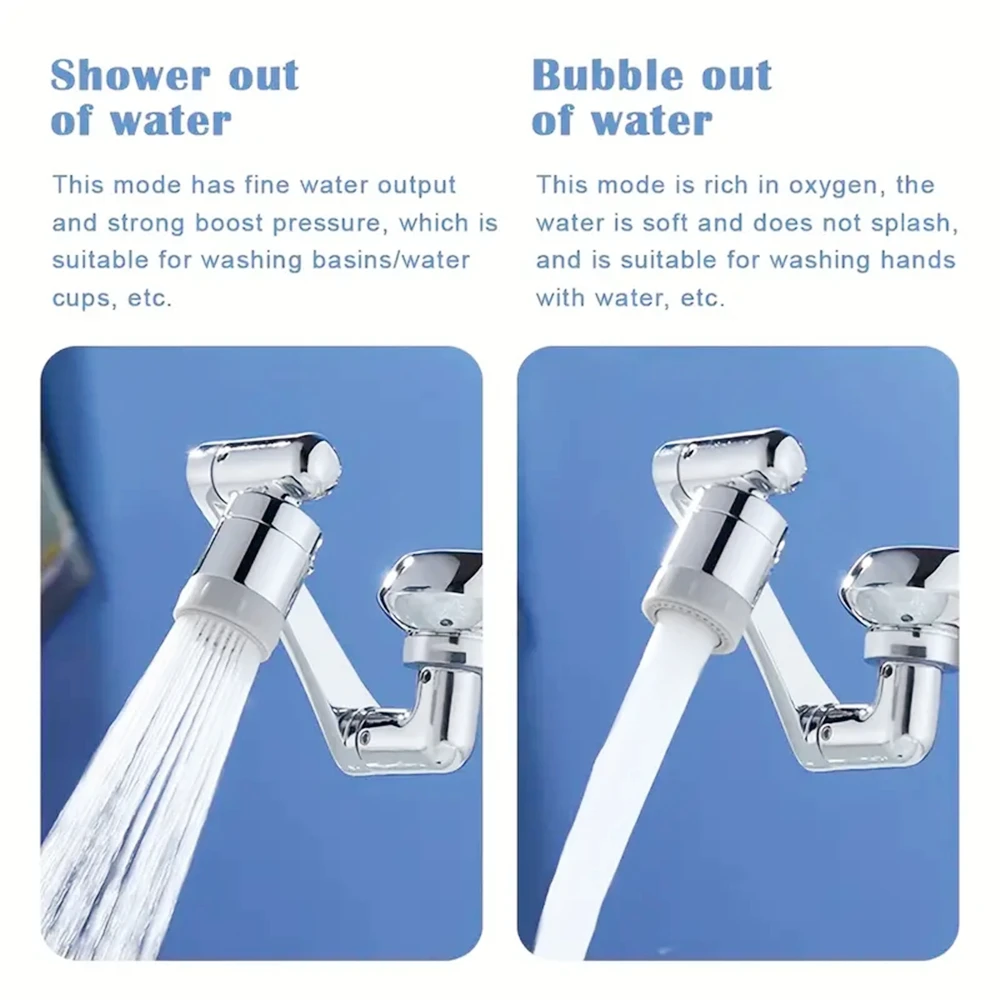 Shower out of water

This mode has fine water output and strong boost pressure, which is suitable for washing basins/water cups, etc.

Bubble out of water

This mode is rich in oxygen, the water is soft and does not splash, and is suitable for washing hands with water, etc.