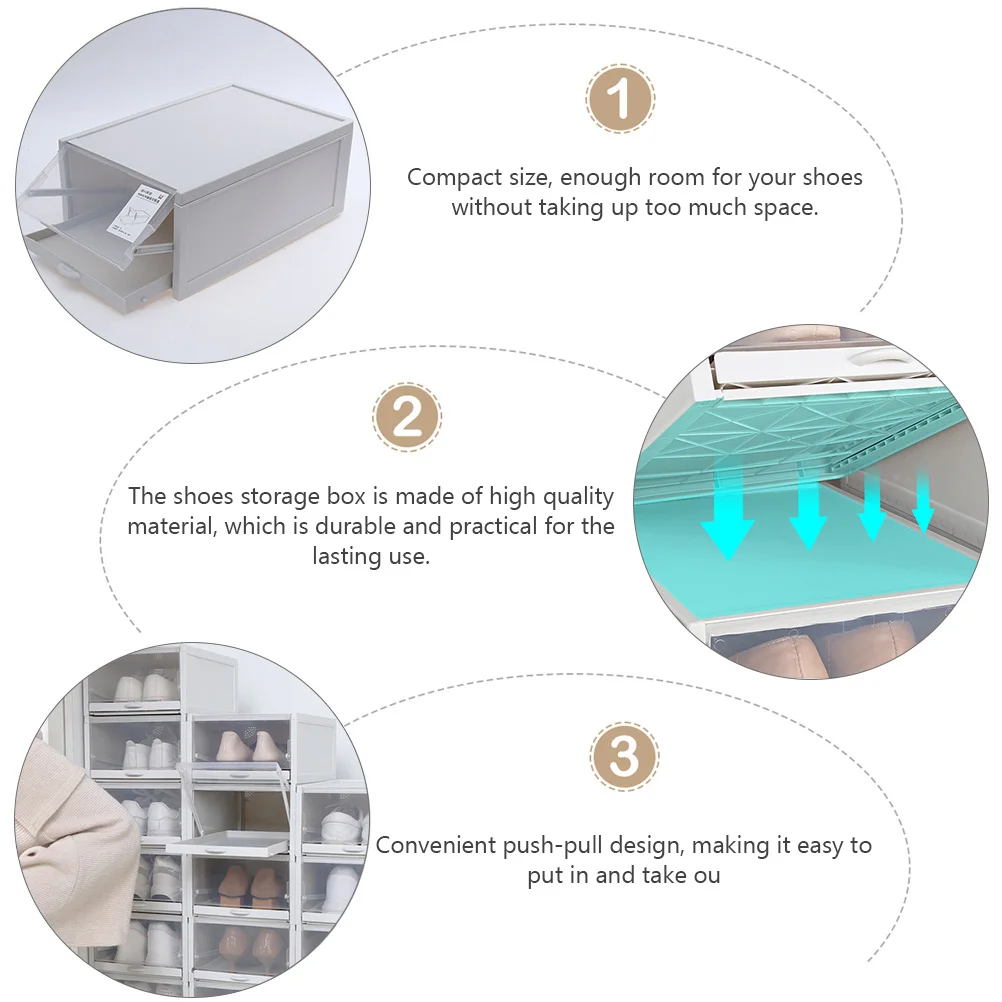 1

Compact size, enough room for your shoes without taking up too much space.

2

The shoes storage box is made of high quality material, which is durable and practical for the lasting use.

3

Convenient push-pull design, making it easy to put in and take ou