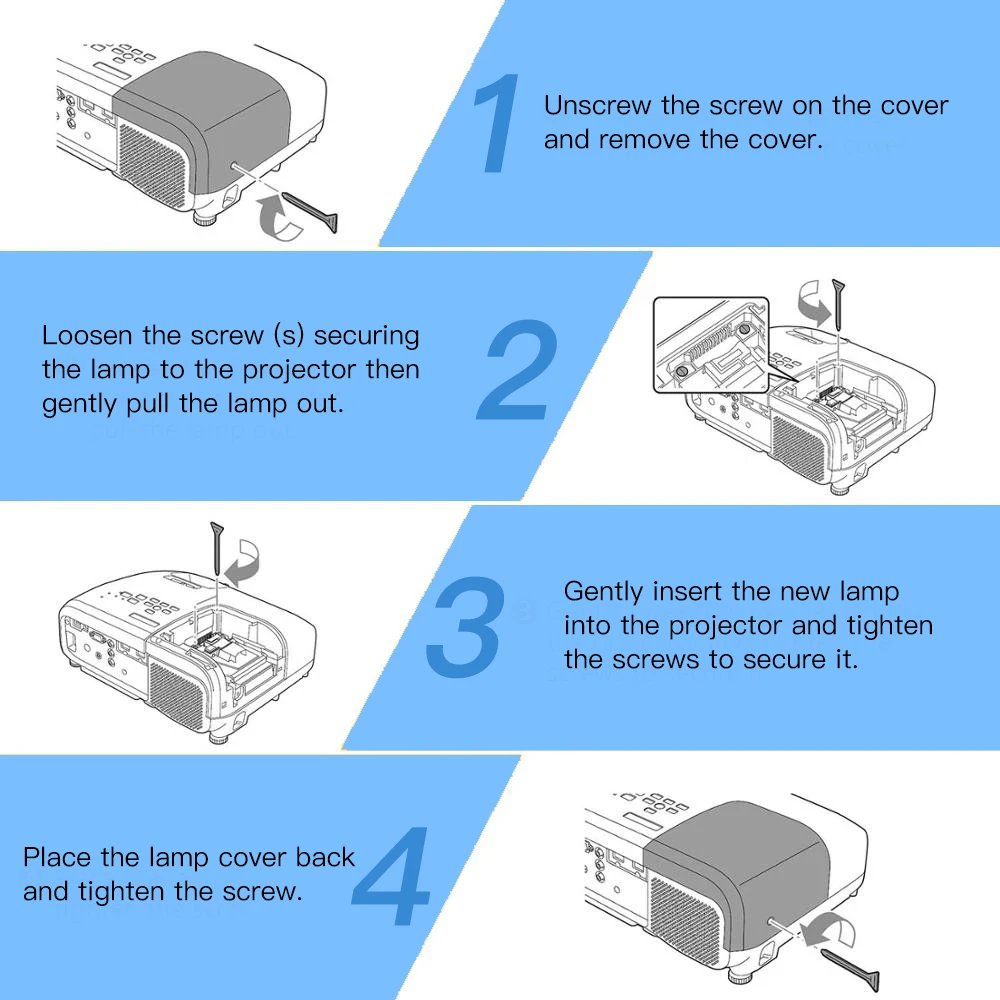 1
Unscrew the screw on the cover and remove the cover.

Loosen the screw (s) securing the lamp to the projector then gently pull the lamp out.
2

3
Gently insert the new lamp into the projector and tighten the screws to secure it.

Place the lamp cover back and tighten the screw.
4