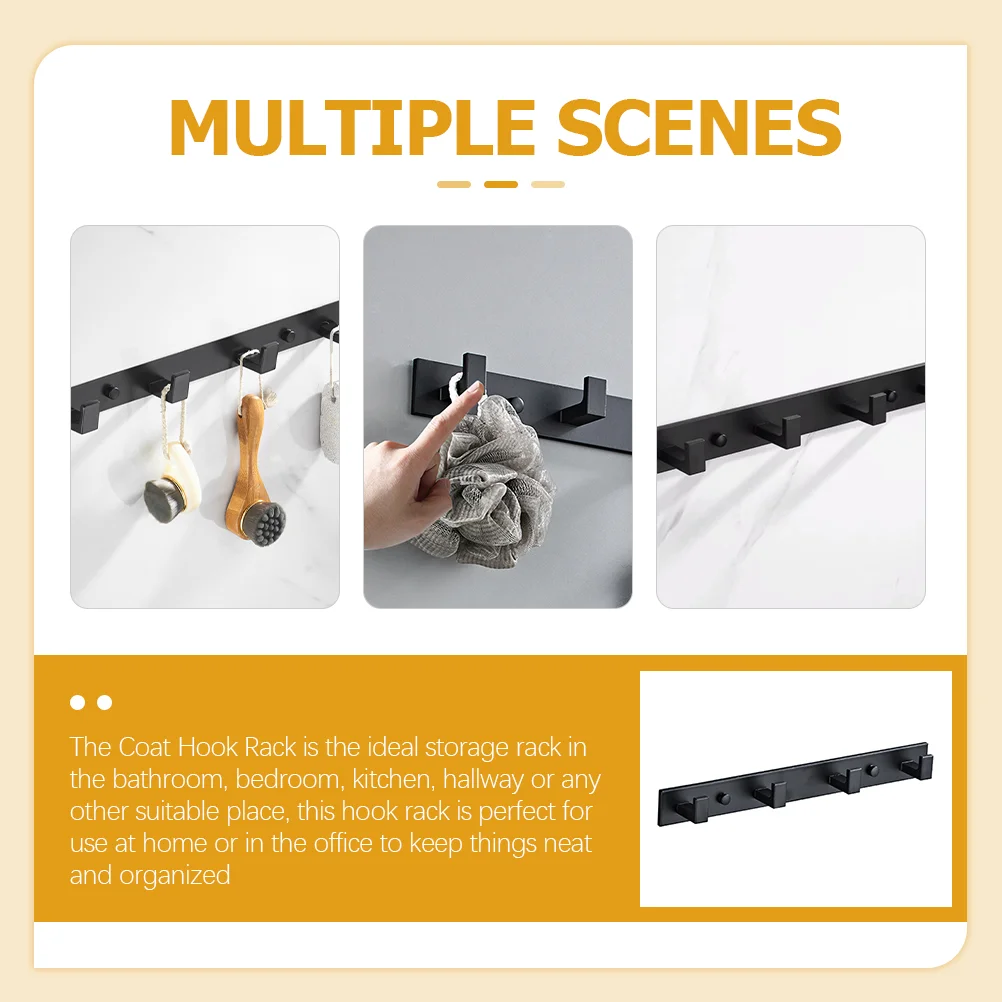 MULTIPLE SCENES

The Coat Hook Rack is the ideal storage rack in the bathroom, bedroom, kitchen, hallway or any other suitable place, this hook rack is perfect for use at home or in the office to keep things neat and organized