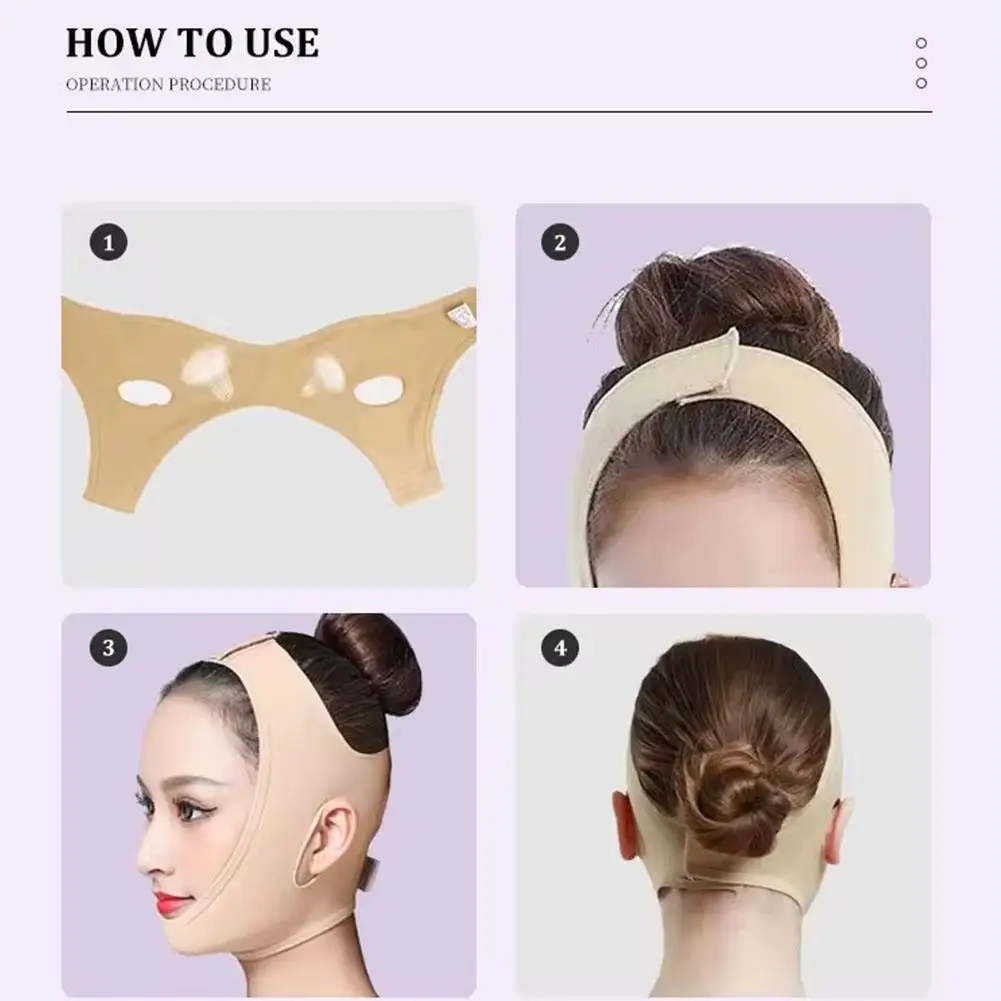 HOW TO USE
OPERATION PROCEDURE

1

2

3

4